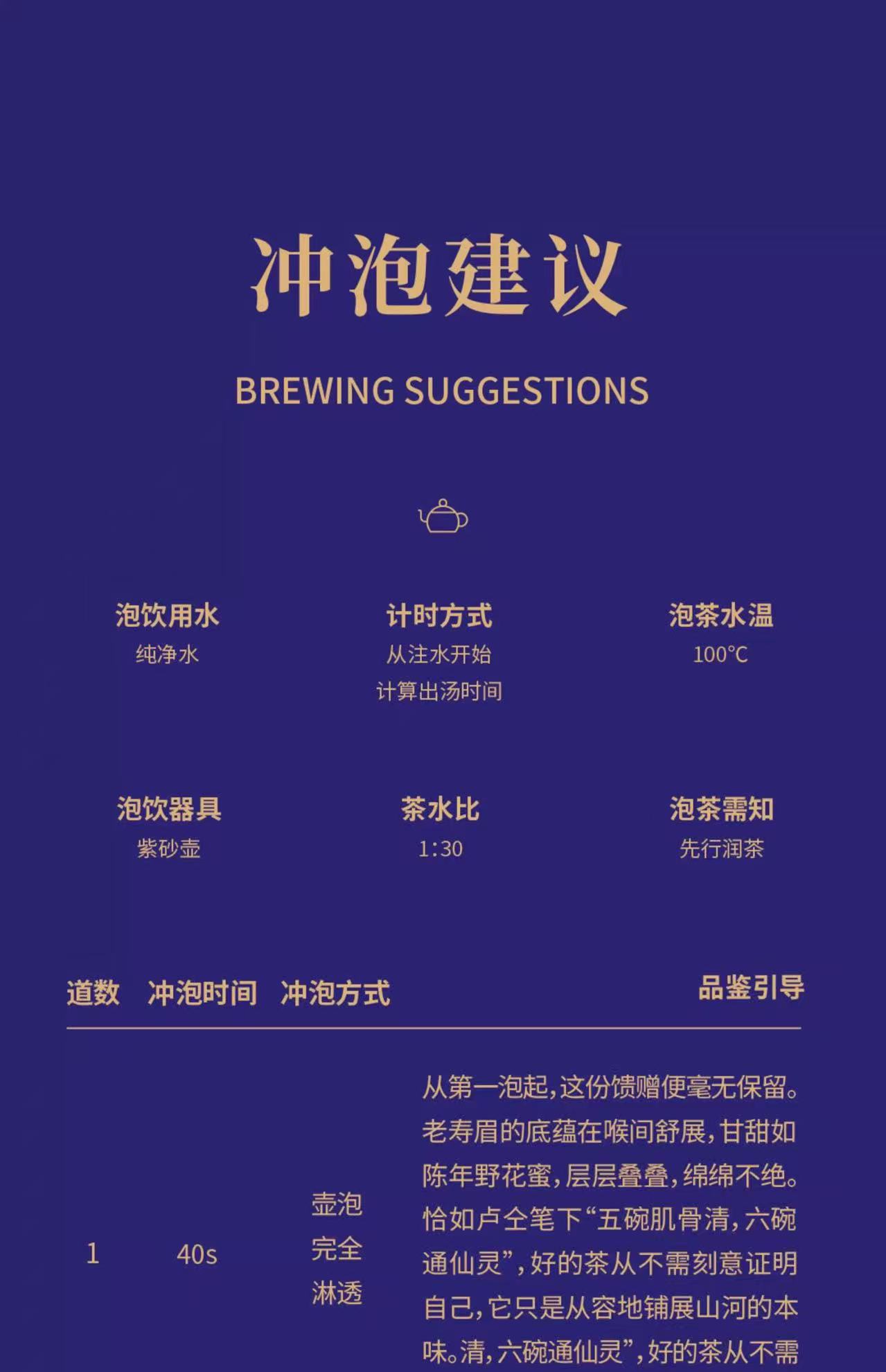 冲泡建议

BREWING SUGGESTIONS

泡饮用水
纯净水

计时方式
从注水开始
计算出汤时间

泡茶水温
100°C

泡饮器具
紫砂壶

茶水比
1:30

泡茶需知
先行润茶

| 道数 | 冲泡时间 | 冲泡方式 | 品鉴引导 |
|---|---|---|---|
| 1 | 40s | 壶泡完全淋透 | 从第一泡起，这份馈赠便毫无保留。老寿眉的底蕴在喉间舒展，甘甜如陈年野花蜜，层层叠叠，绵绵不绝。恰如卢仝笔下“五碗肌骨清，六碗通仙灵”，好的茶从不需刻意证明自己，它只是从容地铺展山河的本味。清，六碗通仙灵”，好的茶从不需 |