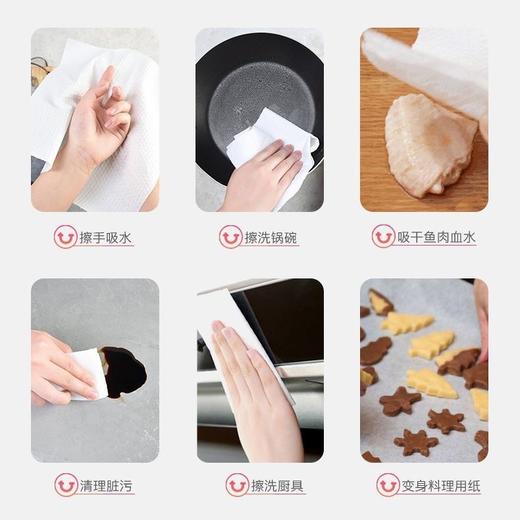 擦手吸水

擦洗锅碗

吸干鱼肉血水

清理脏污

擦洗厨具

变身料理用纸