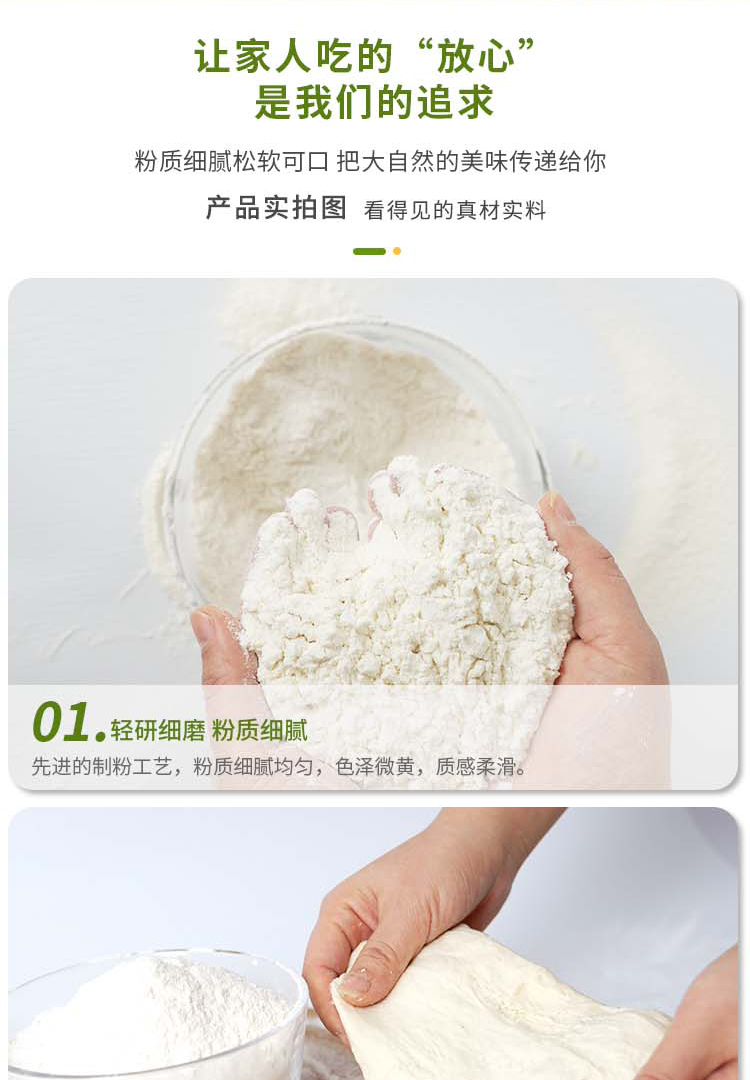 让家人吃的“放心”
是我们的追求

粉质细腻松软可口 把大自然的美味传递给你

产品实拍图 看得见的真材实料

01. 轻研细磨 粉质细腻

先进的制粉工艺，粉质细腻均匀，色泽微黄，质感柔滑。