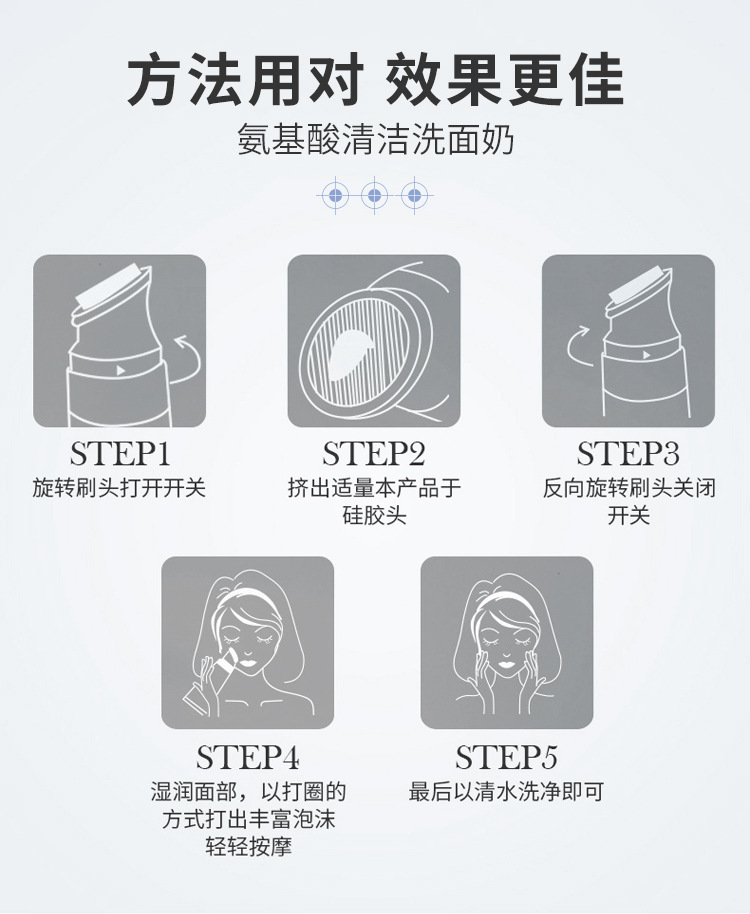 方法用对 效果更佳

氨基酸清洁洗面奶

STEP1
旋转刷头打开开关

STEP2
挤出适量本产品于硅胶头

STEP3
反向旋转刷头关闭开关

STEP4
湿润面部，以打圈的方式打出丰富泡沫轻轻按摩

STEP5
最后以清水洗净即可