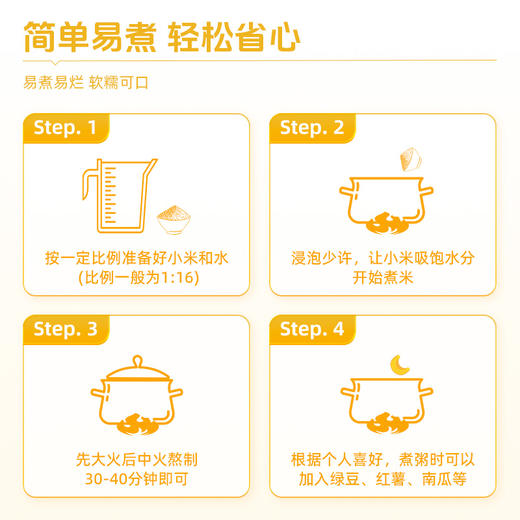 简单易煮 轻松省心

易煮易烂 软糯可口

Step. 1

按一定比例准备好小米和水
(比例一般为1:16)

Step. 2

浸泡少许，让小米吸饱水分
开始煮米

Step. 3

先大火后中火熬制
30-40分钟即可

Step. 4

根据个人喜好，煮粥时可以
加入绿豆、红薯、南瓜等