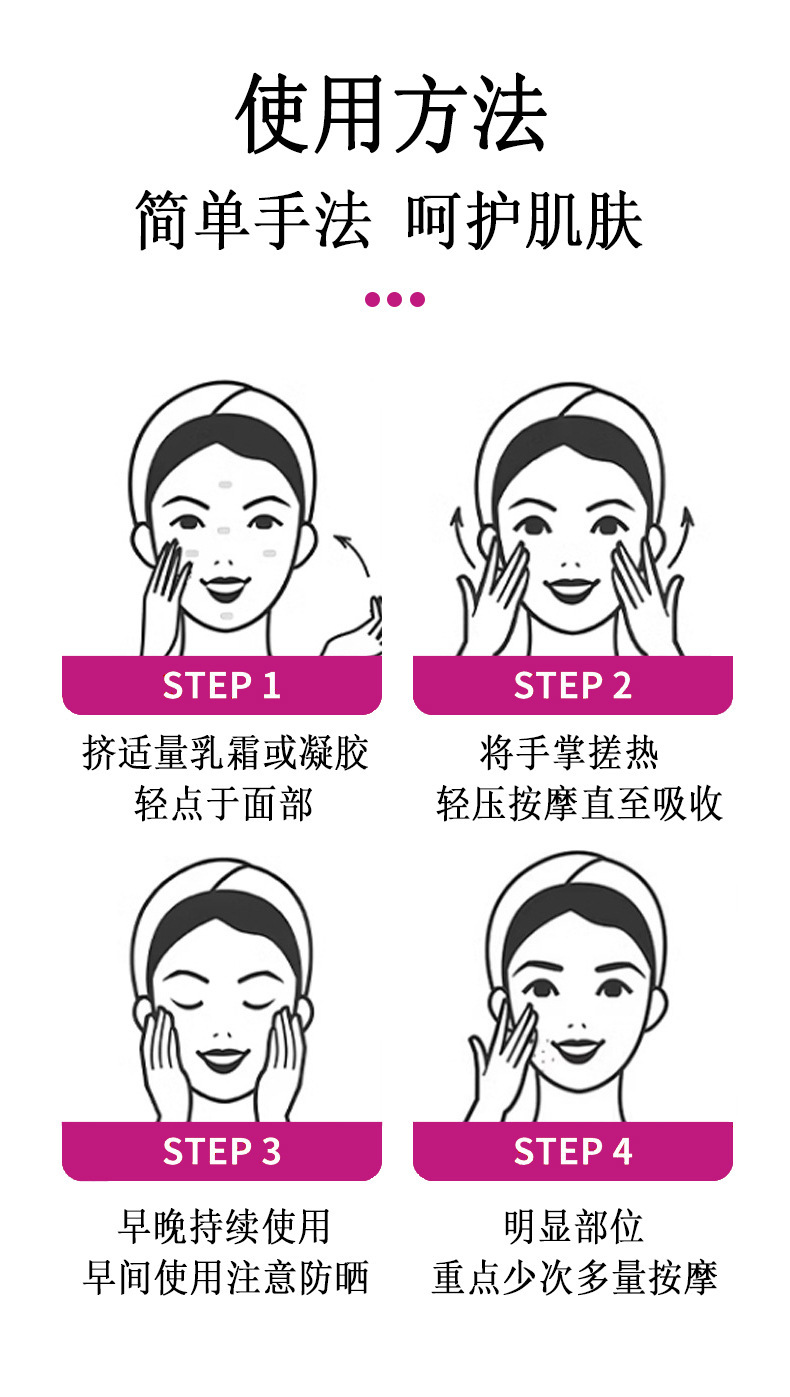 使用方法

简单手法 呵护肌肤

STEP 1

挤适量乳霜或凝胶
轻点于面部

STEP 2

将手掌搓热
轻压按摩直至吸收

STEP 3

早晚持续使用
早间使用注意防晒

STEP 4

明显部位
重点少次多量按摩