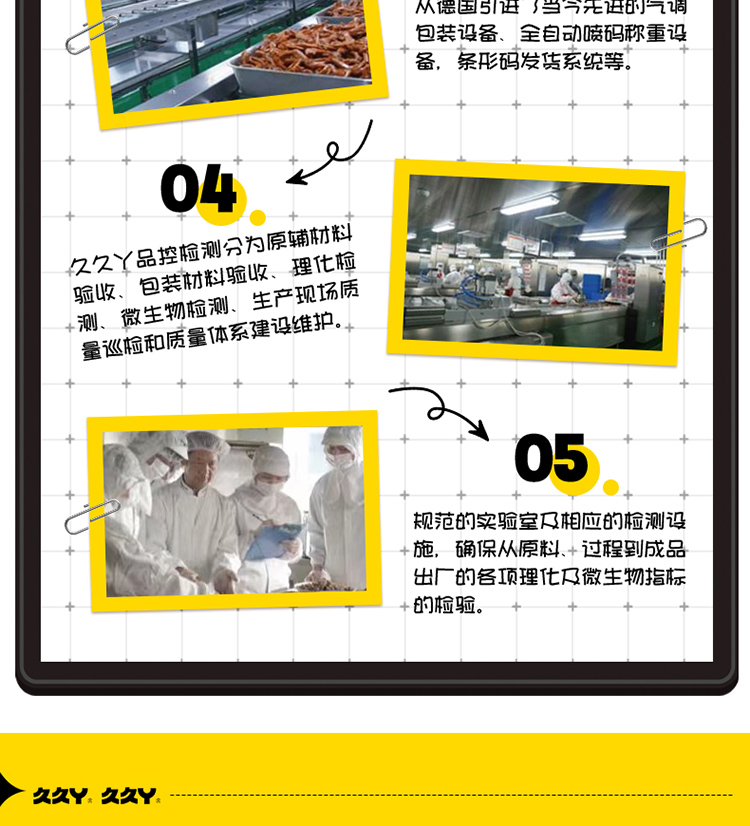 从德国引进了当今先进的气调包装设备、全自动喷码称重设备，条形码发货系统等。

04.

久久丫品控检测分为原辅材料验收、包装材料验收、理化检测、微生物检测、生产现场质量巡检和质量体系建设维护。

05.

规范的实验室及相应的检测设施，确保从原料、过程到成品出厂的各项理化及微生物指标的检验。

久久丫 久久丫