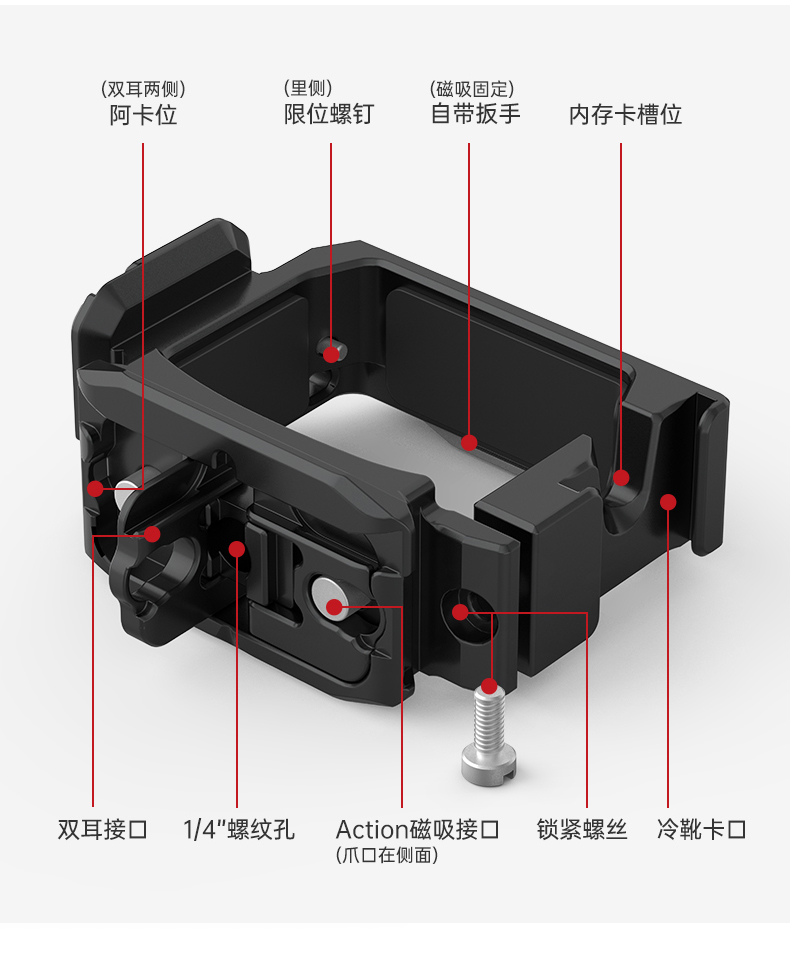 (双耳两侧)
阿卡位

(里侧)
限位螺钉

(磁吸固定)
自带扳手

内存卡槽位

双耳接口

1/4"螺纹孔

Action磁吸接口
(爪口在侧面)

锁紧螺丝

冷靴卡口