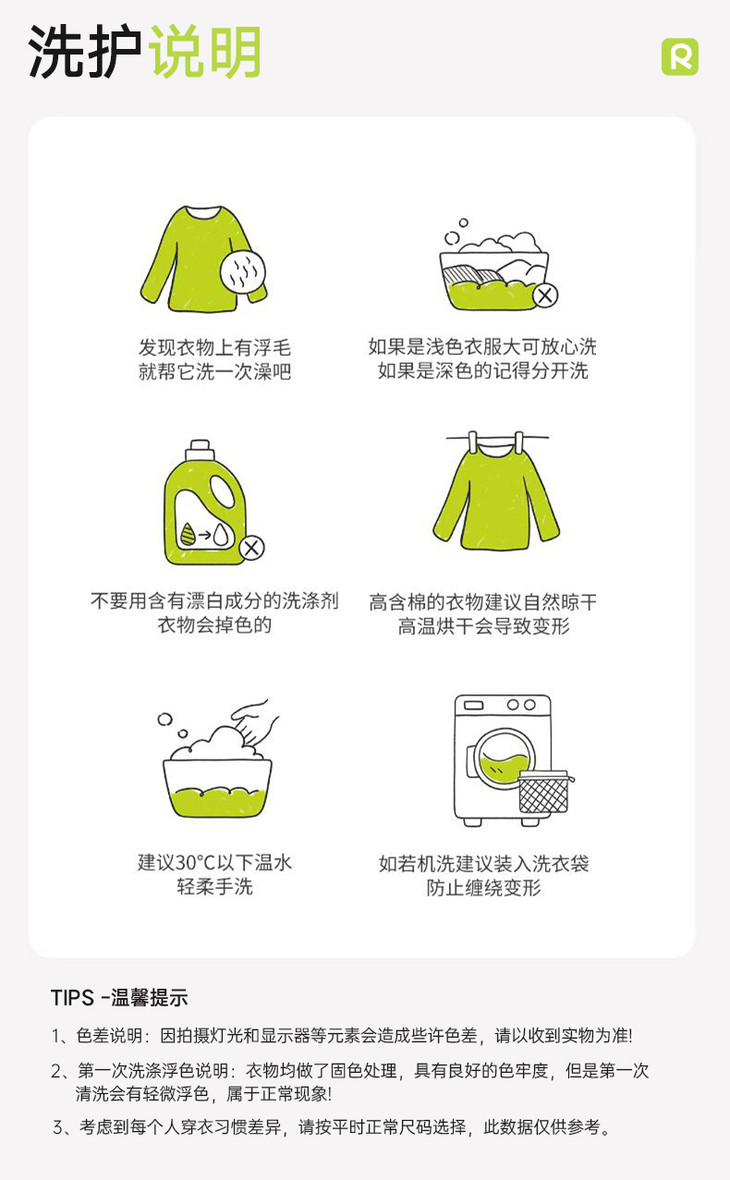 洗护说明

R

发现衣物上有浮毛
就帮它洗一次澡吧

如果是浅色衣服大可放心洗
如果是深色的记得分开洗

不要用含有漂白成分的洗涤剂
衣物会掉色的

高含棉的衣物建议自然晾干
高温烘干会导致变形

建议30°C以下温水
轻柔手洗

如若机洗建议装入洗衣袋
防止缠绕变形

TIPS -温馨提示

1、色差说明：因拍摄灯光和显示器等元素会造成些许色差，请以收到实物为准!

2、第一次洗涤浮色说明：衣物均做了固色处理，具有良好的色牢度，但是第一次清洗会有轻微浮色，属于正常现象!

3、考虑到每个人穿衣习惯差异，请按平时正常尺码选择，此数据仅供参考。