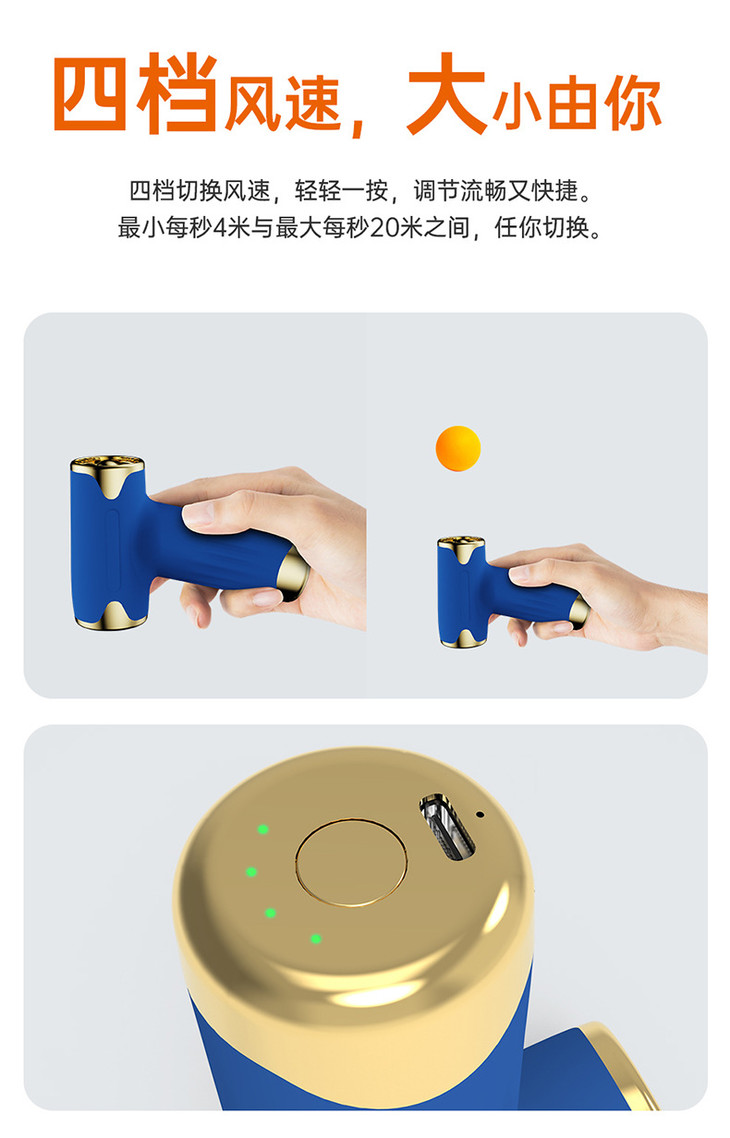 四档风速，大小由你

四档切换风速，轻轻一按，调节流畅又快捷。
最小每秒4米与最大每秒20米之间，任你切换。