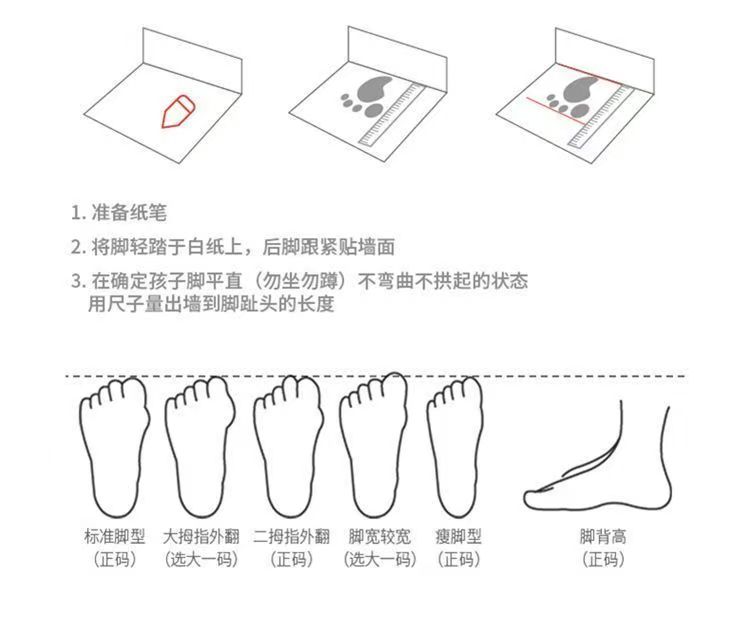 1. 准备纸笔

2. 将脚轻踏于白纸上，后脚跟紧贴墙面

3. 在确定孩子脚平直（勿坐勿蹲）不弯曲不拱起的状态
用尺子量出墙到脚趾头的长度

标准脚型
（正码）

大拇指外翻
（选大一码）

二拇指外翻
（正码）

脚宽较宽
（选大一码）

瘦脚型
（正码）

脚背高
（正码）