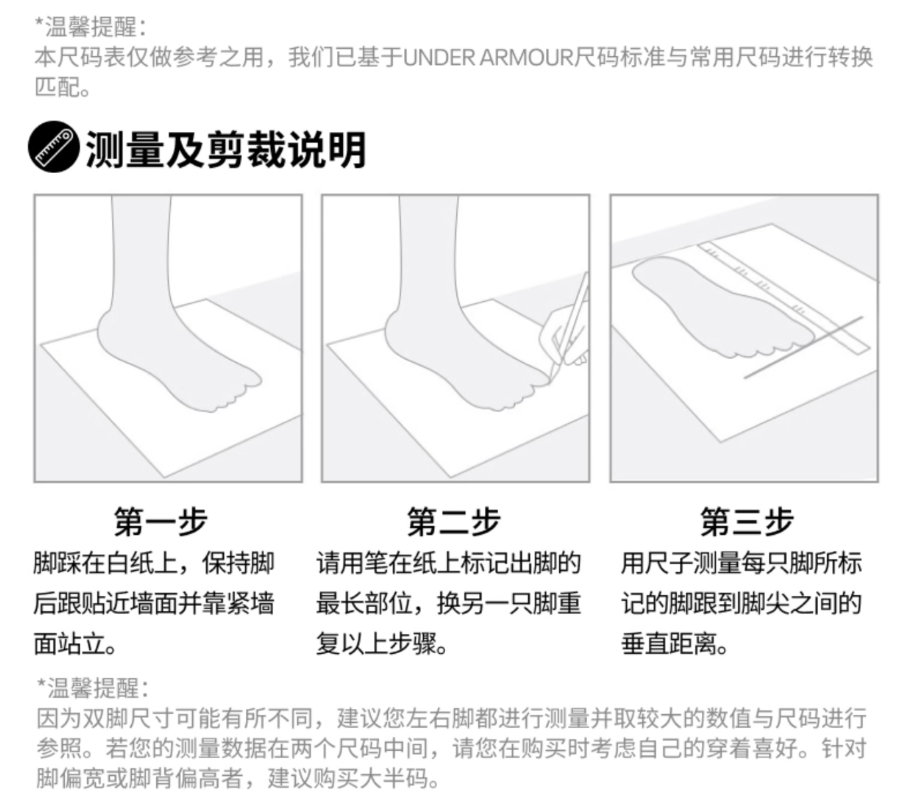 *温馨提醒：
本尺码表仅做参考之用，我们已基于UNDER ARMOUR尺码标准与常用尺码进行转换匹配。

测量及剪裁说明

第一步
脚踩在白纸上，保持脚后跟贴近墙面并靠紧墙面站立。

第二步
请用笔在纸上标记出脚的最长部位，换另一只脚重复以上步骤。

第三步
用尺子测量每只脚所标记的脚跟到脚尖之间的垂直距离。

*温馨提醒：
因为双脚尺寸可能有所不同，建议您左右脚都进行测量并取较大的数值与尺码进行参照。若您的测量数据在两个尺码中间，请您在购买时考虑自己的穿着喜好。针对脚偏宽或脚背偏高者，建议购买大半码。