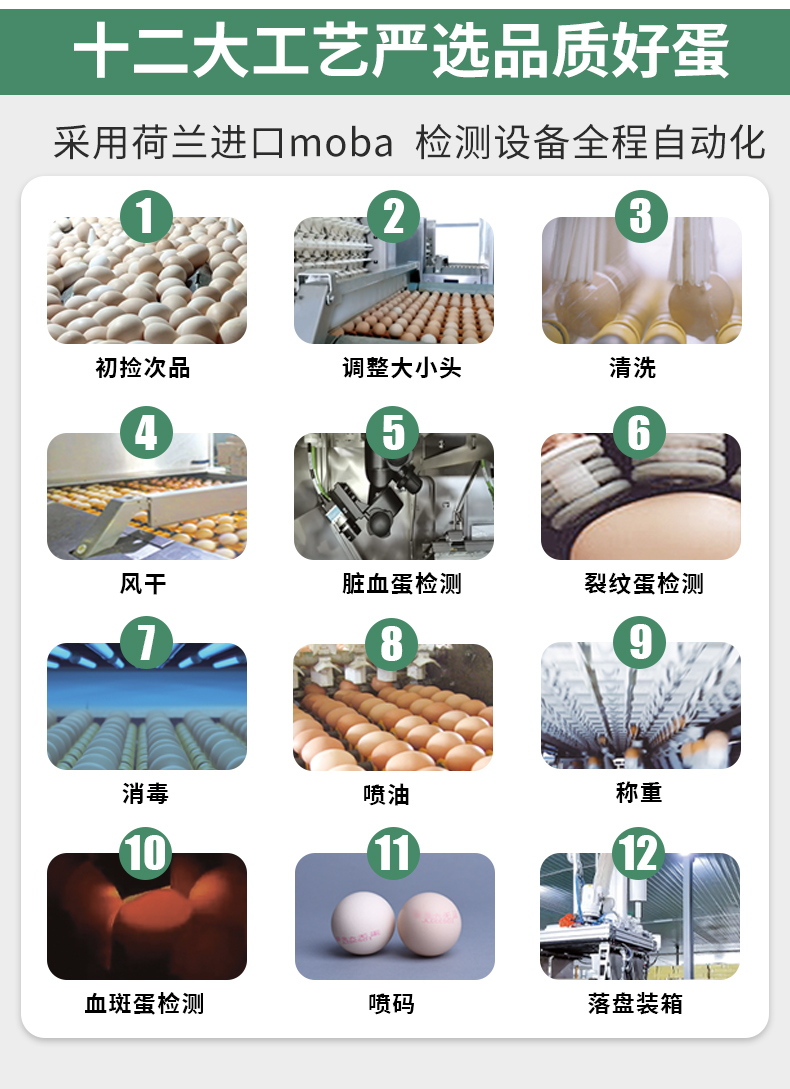 十二大工艺严选品质好蛋

采用荷兰进口moba 检测设备全程自动化

1
初捡次品

2
调整大小头

3
清洗

4
风干

5
脏血蛋检测

6
裂纹蛋检测

7
消毒

8
喷油

9
称重

10
血斑蛋检测

11
喷码

12
落盘装箱