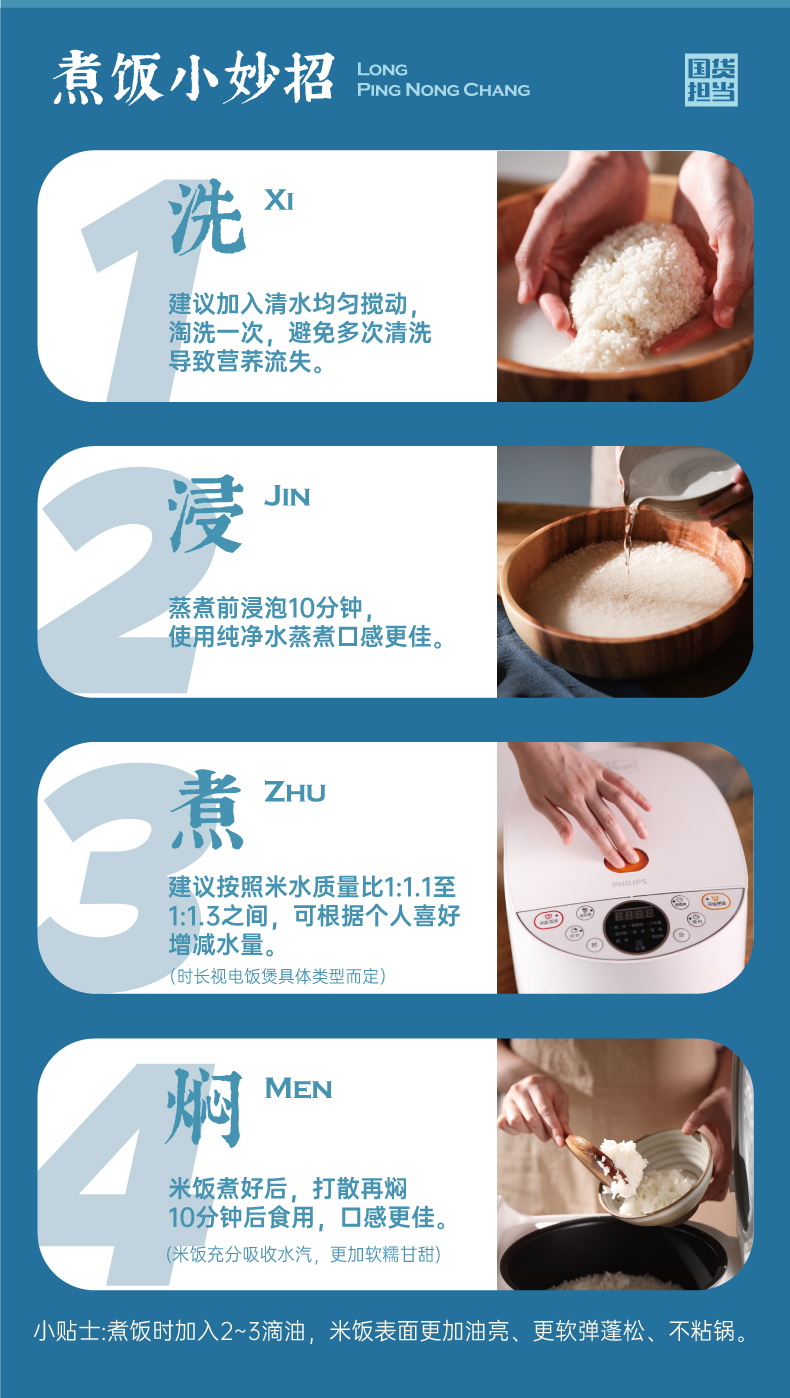 煮饭小妙招 LONG PING NONG CHANG

国货担当

1

洗 XI

建议加入清水均匀搅动，淘洗一次，避免多次清洗导致营养流失。

2

浸 JIN

蒸煮前浸泡10分钟，使用纯净水蒸煮口感更佳。

3

煮 ZHU

建议按照米水质量比1:1.1至1:1.3之间，可根据个人喜好增减水量。

（时长视电饭煲具体类型而定）

PHILIPS

4

焖 MEN

米饭煮好后，打散再焖10分钟后食用，口感更佳。

（米饭充分吸收水汽，更加软糯甘甜）

小贴士:煮饭时加入2~3滴油，米饭表面更加油亮、更软弹蓬松、不粘锅。