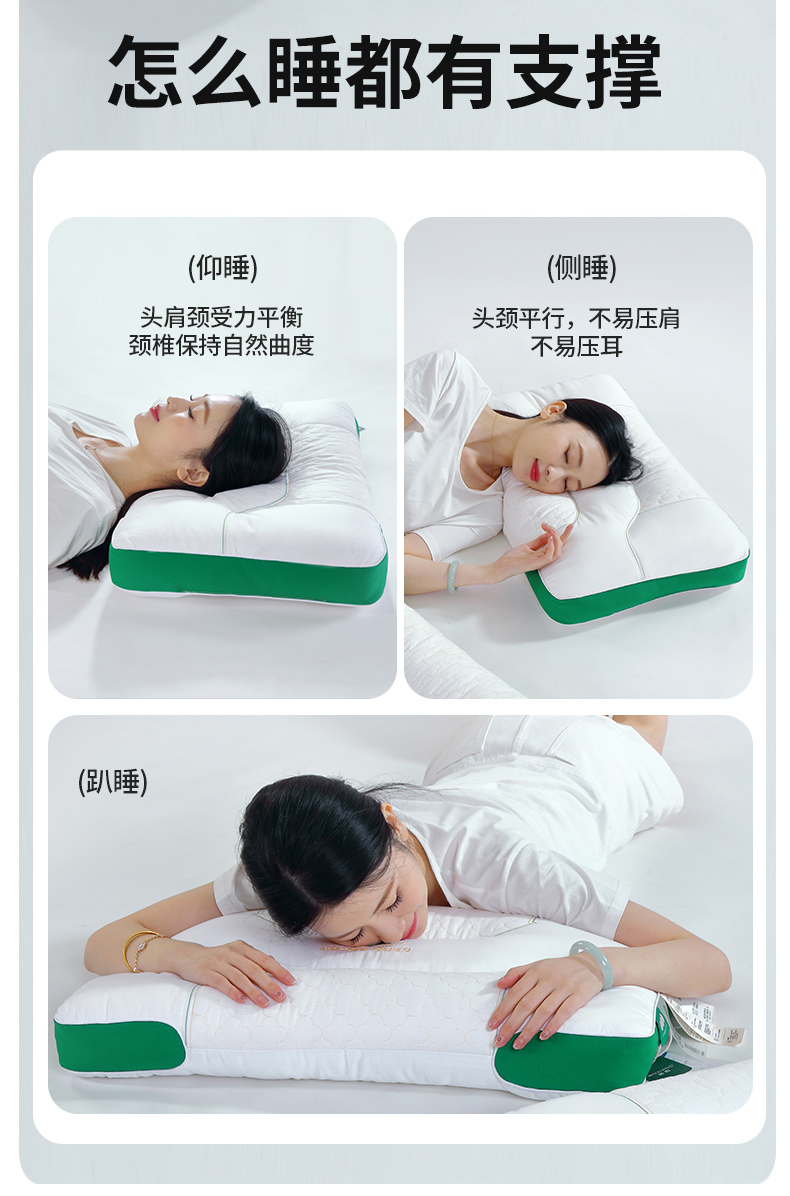 怎么睡都有支撑

(仰睡)

头肩颈受力平衡
颈椎保持自然曲度

(侧睡)

头颈平行，不易压肩
不易压耳

(趴睡)