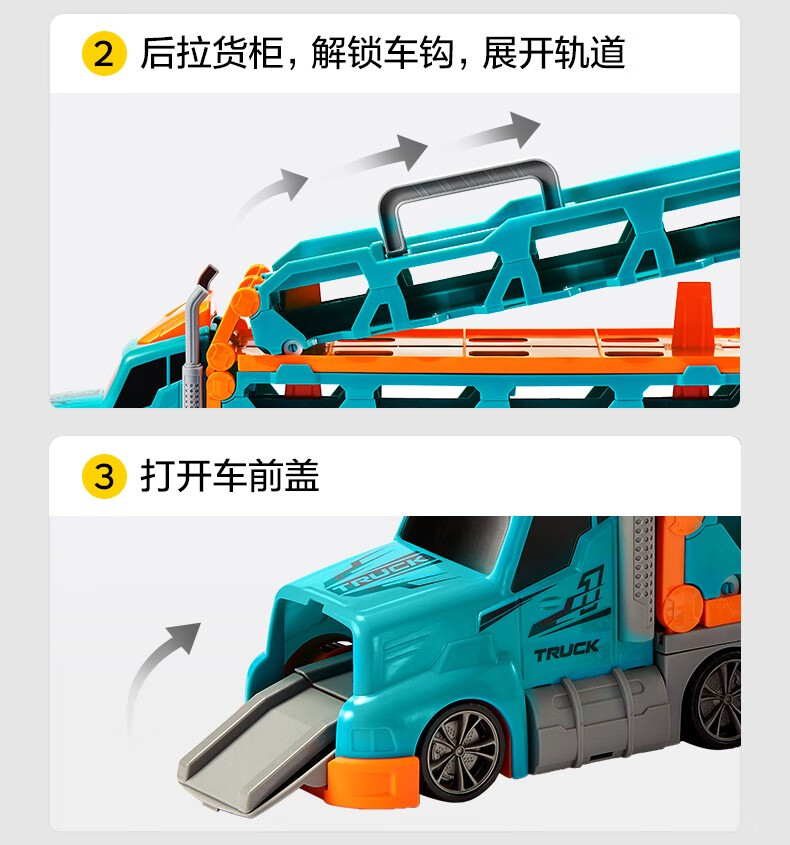 2 后拉货柜，解锁车钩，展开轨道

3 打开车前盖

TRUCK

TRUCK