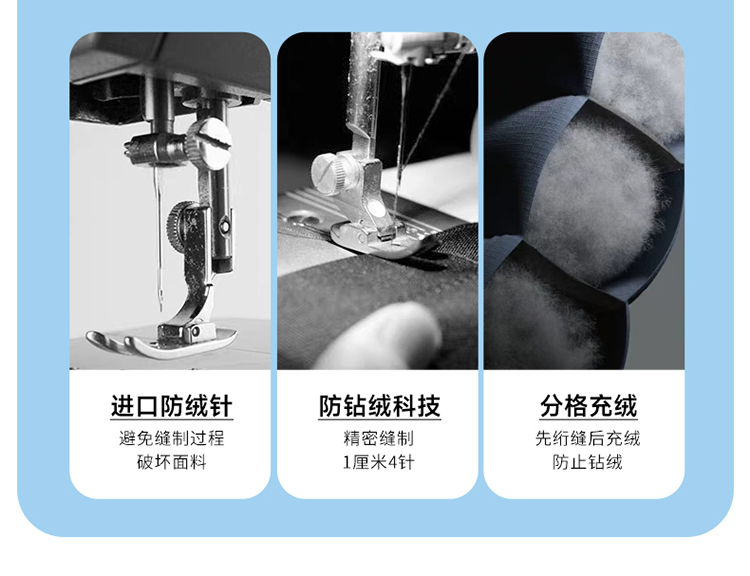 进口防绒针

避免缝制过程
破坏面料

防钻绒科技

精密缝制
1厘米4针

分格充绒

先绗缝后充绒
防止钻绒