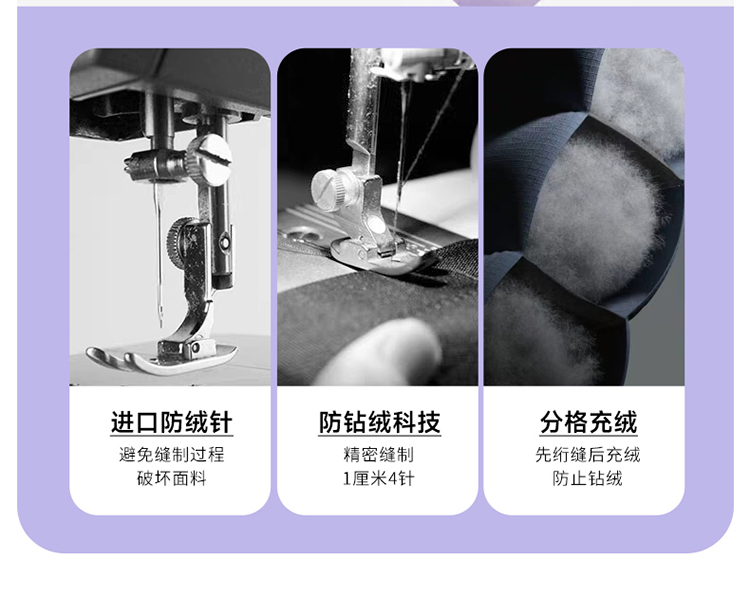 进口防绒针
避免缝制过程
破坏面料

防钻绒科技
精密缝制
1厘米4针

分格充绒
先绗缝后充绒
防止钻绒