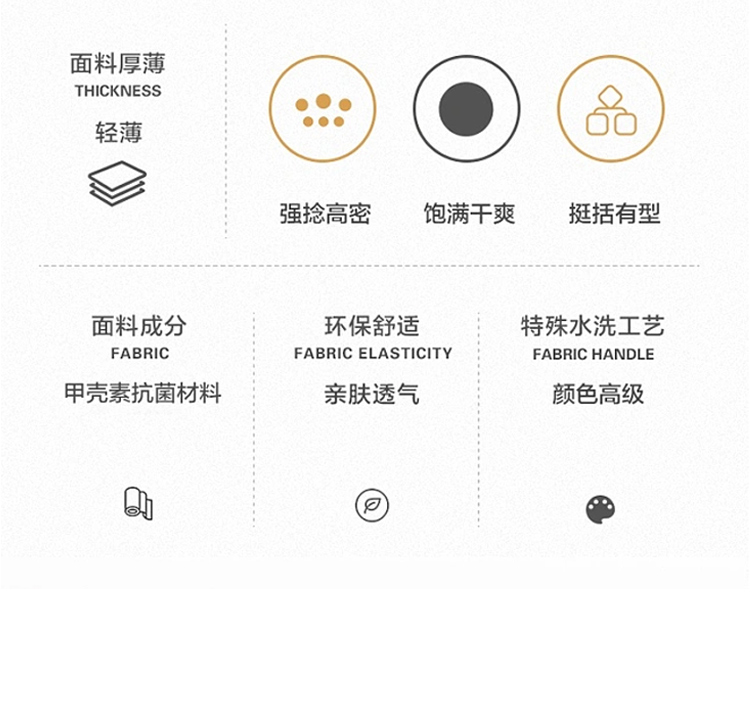 面料厚薄
THICKNESS
轻薄

强捻高密

饱满干爽

挺括有型

面料成分
FABRIC
甲壳素抗菌材料

环保舒适
FABRIC ELASTICITY
亲肤透气

特殊水洗工艺
FABRIC HANDLE
颜色高级