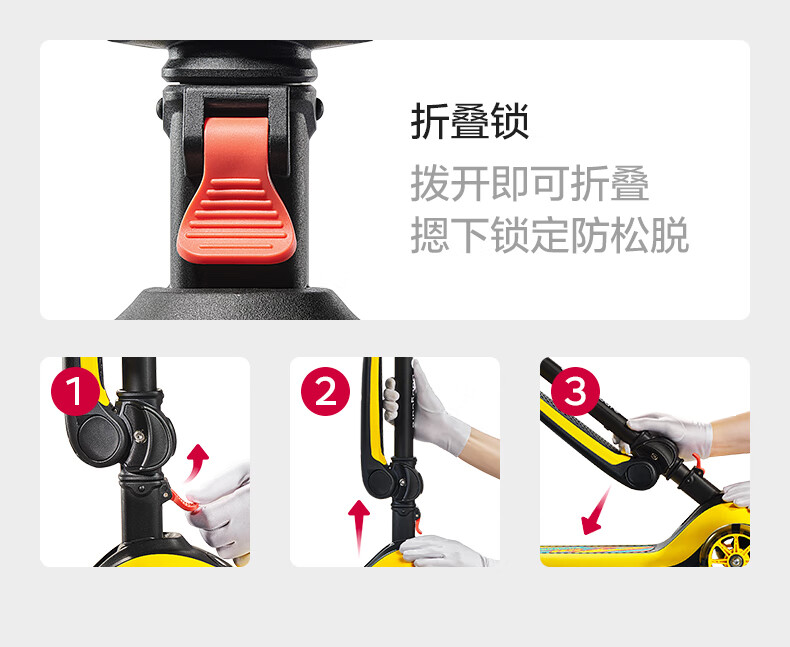 折叠锁

拨开即可折叠
摁下锁定防松脱

1

2

3