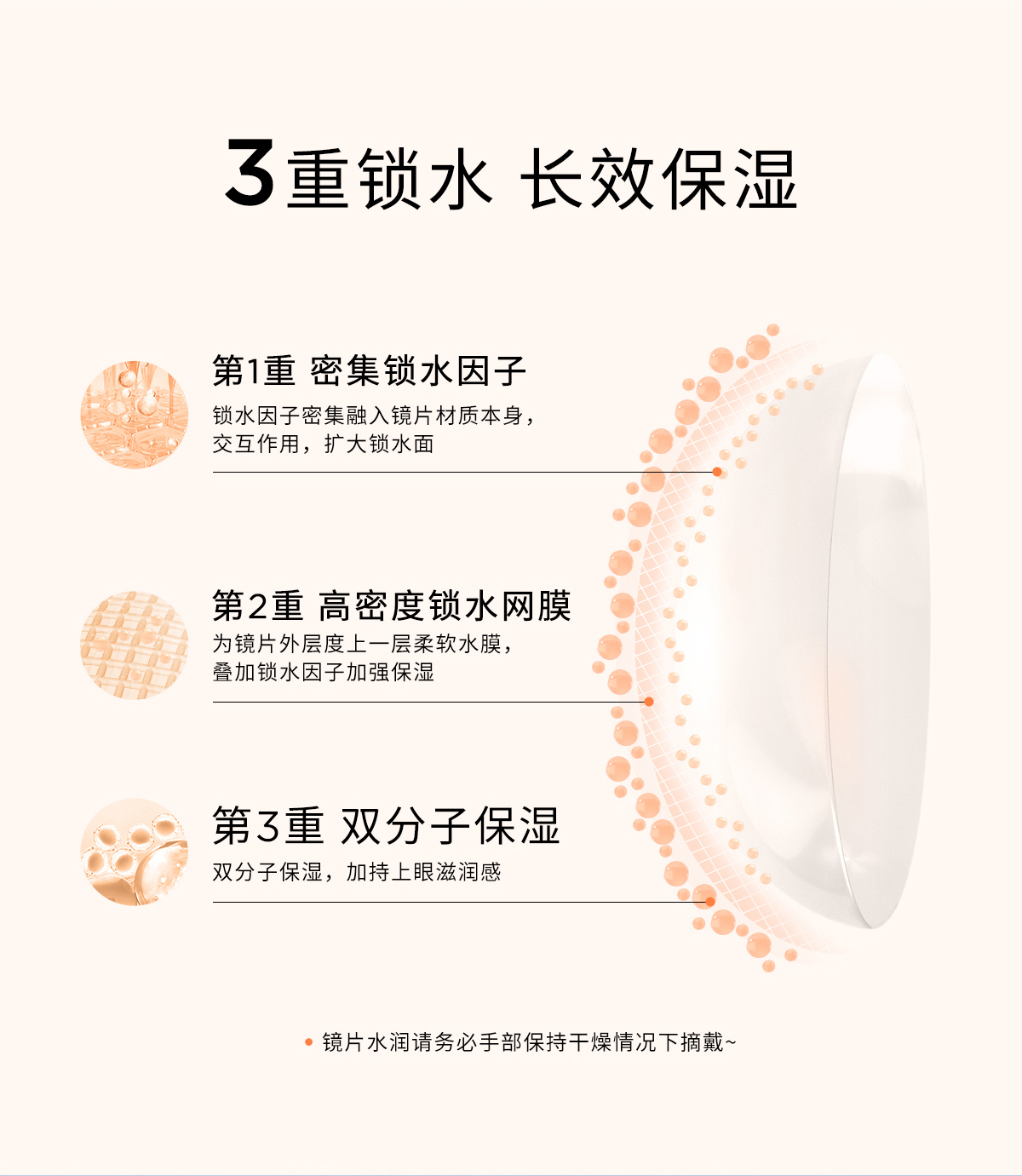 3重锁水 长效保湿

第1重 密集锁水因子

锁水因子密集融入镜片材质本身，交互作用，扩大锁水面

第2重 高密度锁水网膜

为镜片外层度上一层柔软水膜，叠加锁水因子加强保湿

第3重 双分子保湿

双分子保湿，加持上眼滋润感

镜片水润请务必手部保持干燥情况下摘戴~