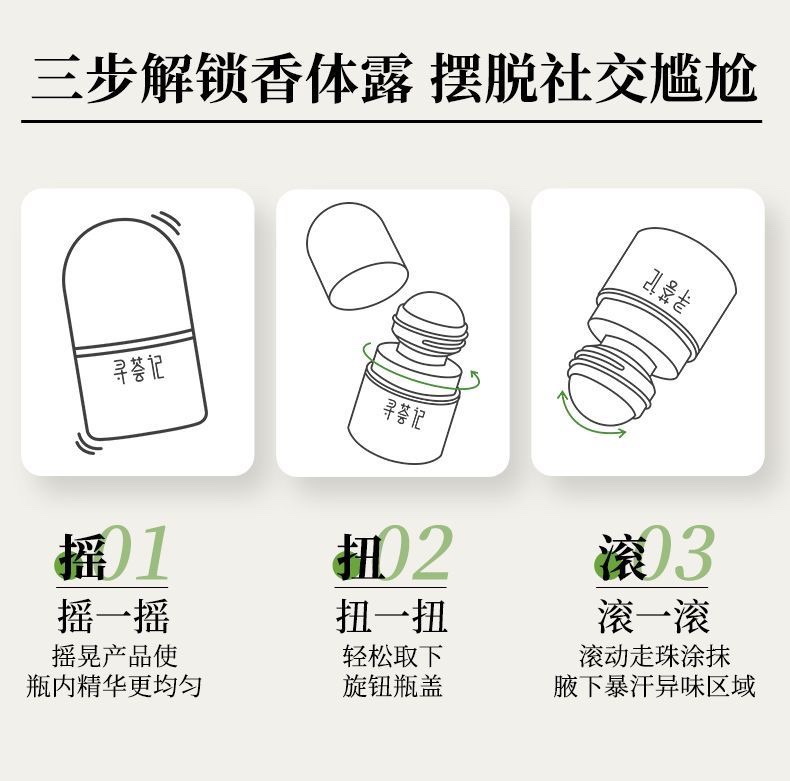 三步解锁香体露 摆脱社交尴尬

寻荟记

寻荟记

寻荟记

摇01
摇一摇
摇晃产品使
瓶内精华更均匀

扭02
扭一扭
轻松取下
旋钮瓶盖

滚03
滚一滚
滚动走珠涂抹
腋下暴汗异味区域