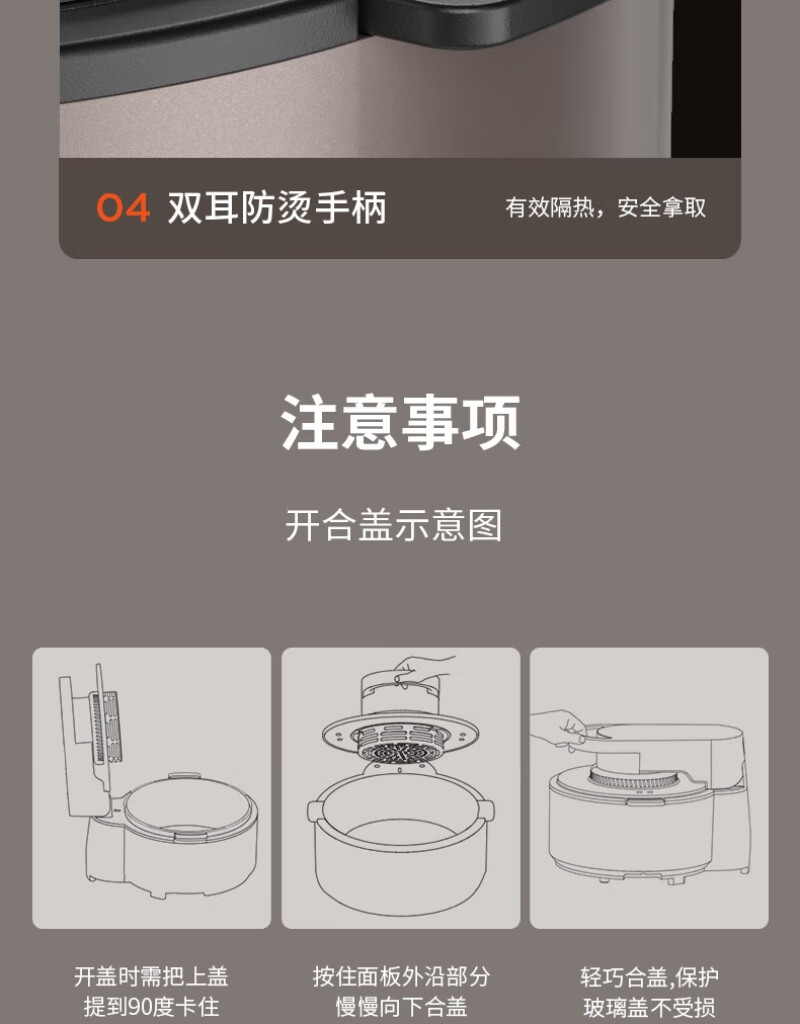 04 双耳防烫手柄

有效隔热，安全拿取

注意事项

开合盖示意图

开盖时需把上盖提到90度卡住

按住面板外沿部分慢慢向下合盖

轻巧合盖,保护玻璃盖不受损