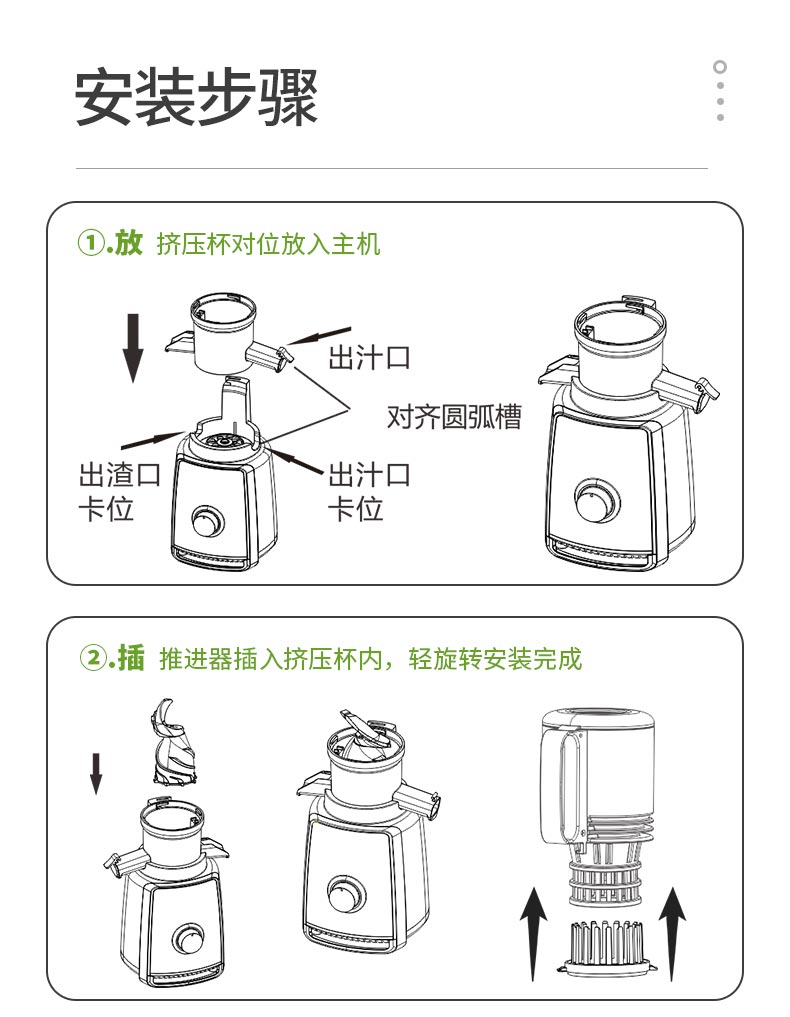 安装步骤

①.放 挤压杯对位放入主机

出汁口

对齐圆弧槽

出渣口
卡位

出汁口
卡位

②.插 推进器插入挤压杯内，轻旋转安装完成