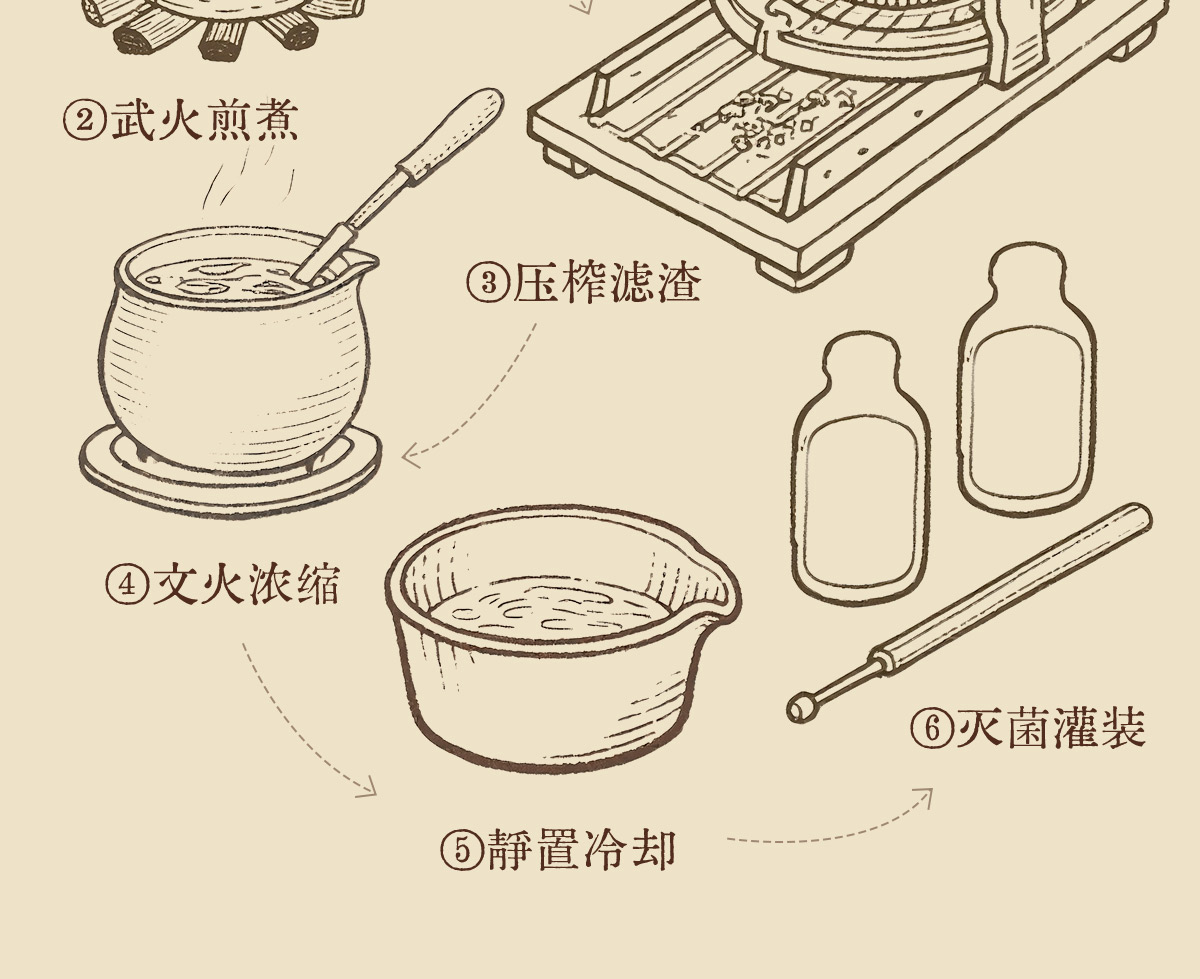 ②武火煎煮

③压榨滤渣

④文火浓缩

⑤静置冷却

⑥灭菌灌装