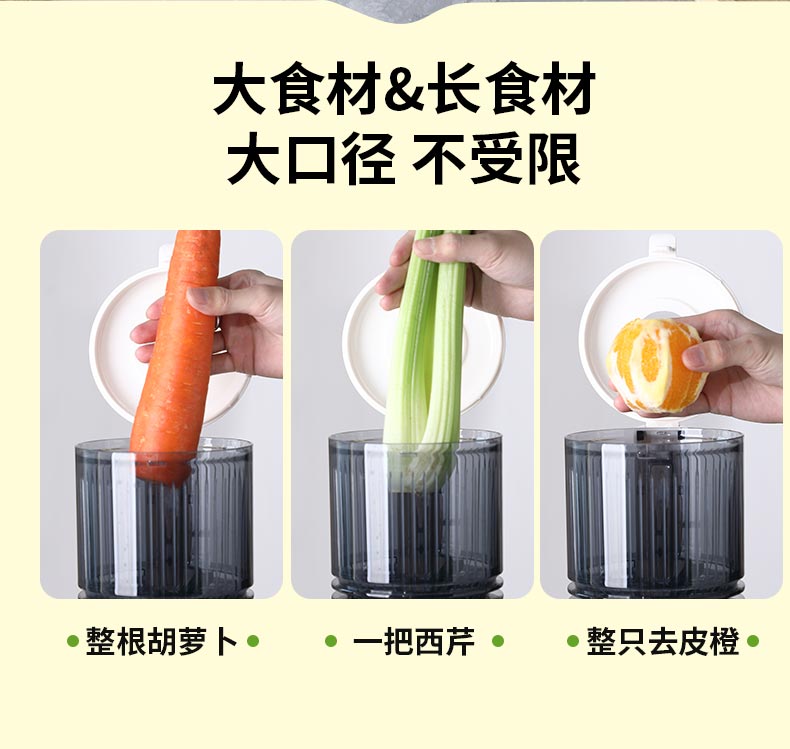 大食材&长食材
大口径 不受限

• 整根胡萝卜 •

• 一把西芹 •

• 整只去皮橙 •