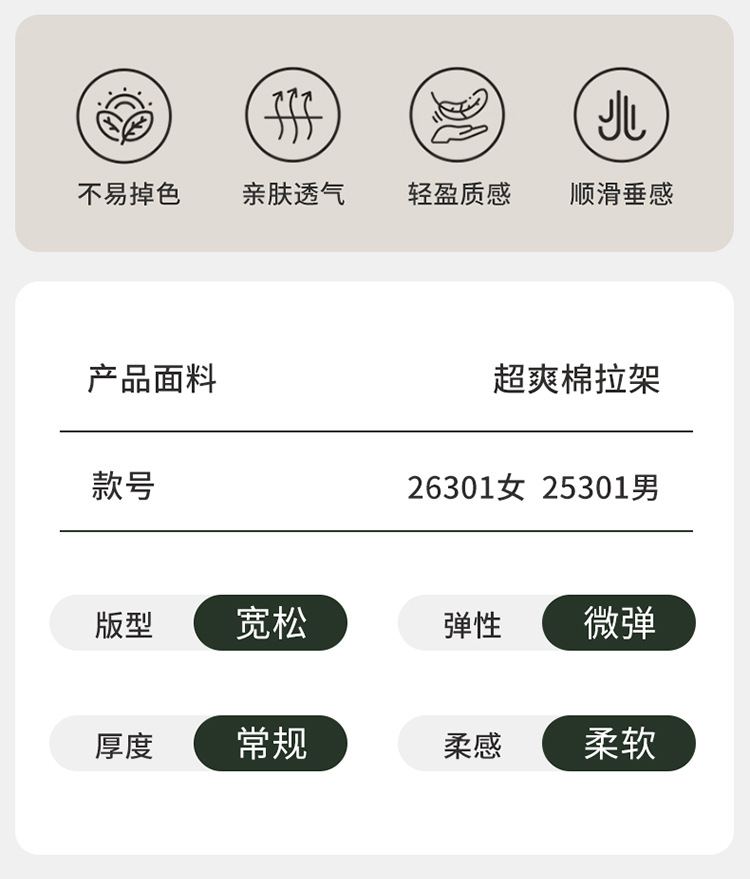 不易掉色 亲肤透气 轻盈质感 顺滑垂感

产品面料 超爽棉拉架

款号 26301女 25301男

版型 宽松 弹性 微弹

厚度 常规 柔感 柔软