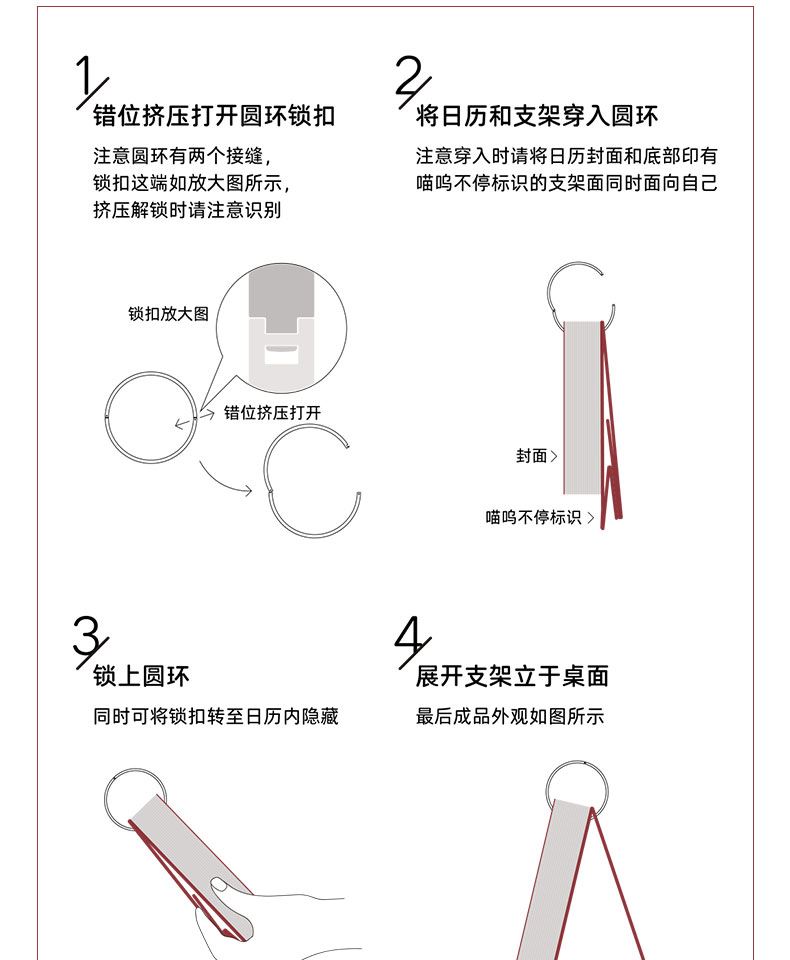 1
错位挤压打开圆环锁扣

注意圆环有两个接缝，
锁扣这端如放大图所示，
挤压解锁时请注意识别

锁扣放大图

错位挤压打开

2
将日历和支架穿入圆环

注意穿入时请将日历封面和底部印有喵呜不停标识的支架面同时面向自己

封面 >

喵呜不停标识 >

3
锁上圆环

同时可将锁扣转至日历内隐藏

4
展开支架立于桌面

最后成品外观如图所示