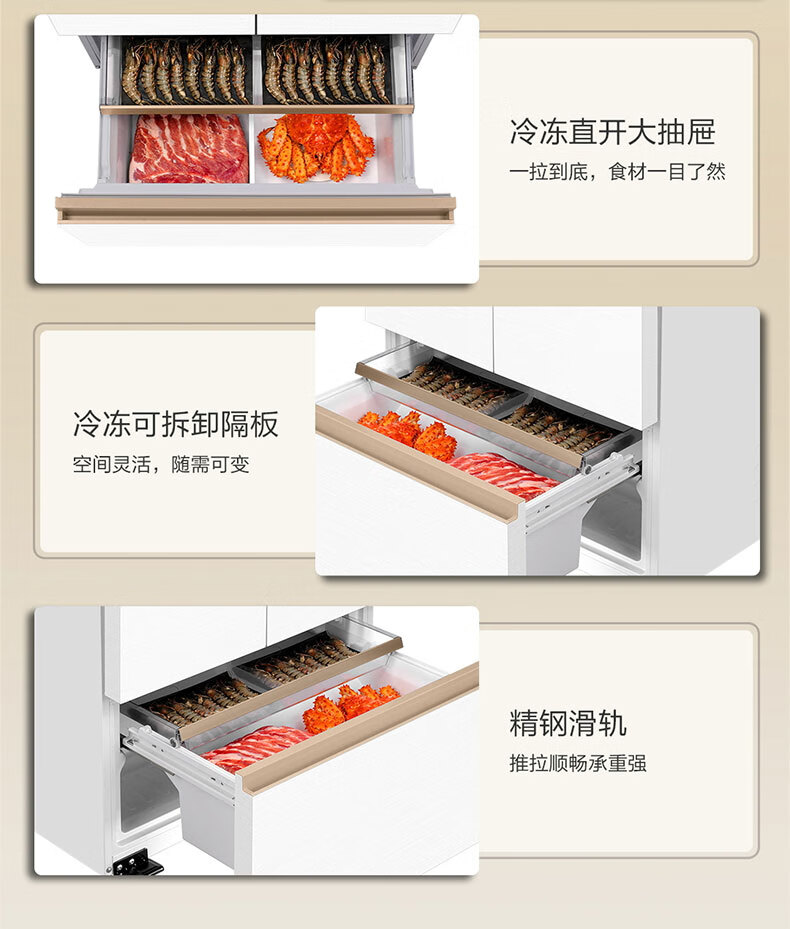 冷冻直开大抽屉

一拉到底，食材一目了然

冷冻可拆卸隔板

空间灵活，随需可变

精钢滑轨

推拉顺畅承重强