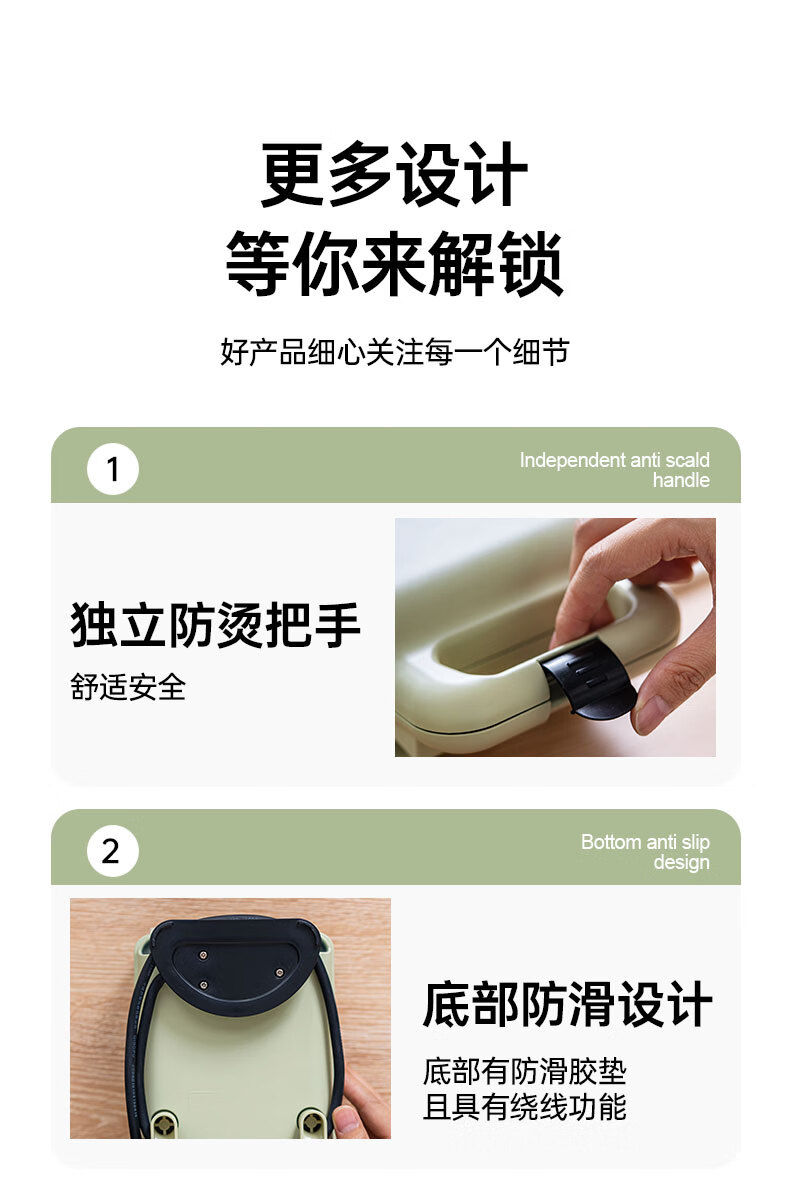 更多设计
等你来解锁

好产品细心关注每一个细节

1

Independent anti scald handle

独立防烫把手

舒适安全

2

Bottom anti slip design

底部防滑设计

底部有防滑胶垫
且具有绕线功能