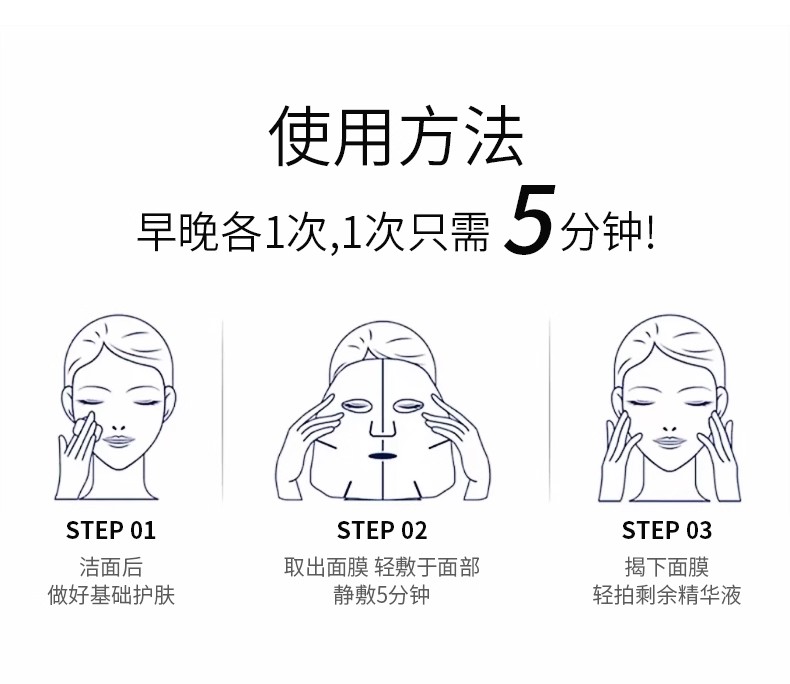 使用方法

早晚各1次,1次只需 5分钟!

STEP 01
洁面后
做好基础护肤

STEP 02
取出面膜 轻敷于面部
静敷5分钟

STEP 03
揭下面膜
轻拍剩余精华液