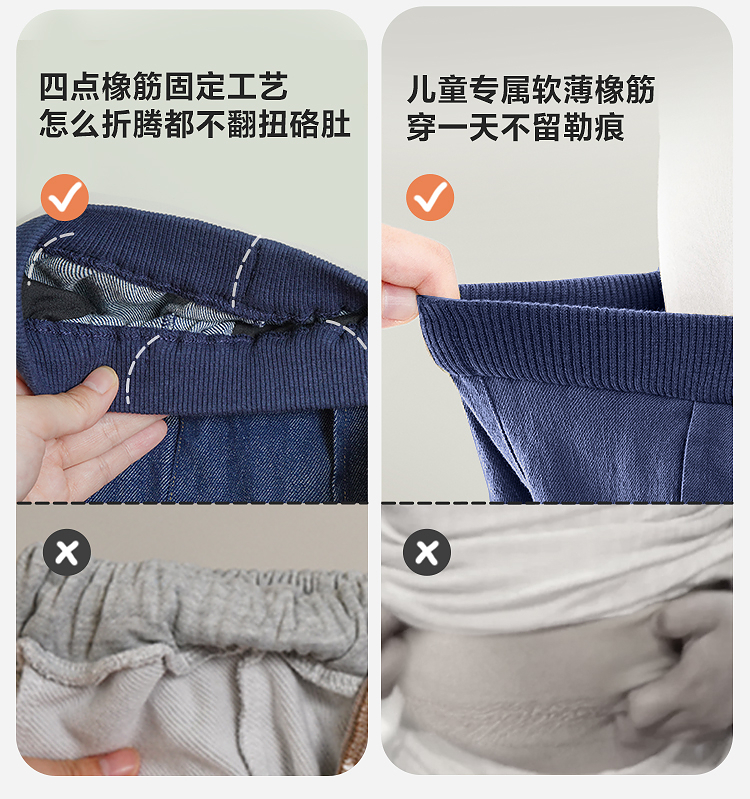 四点橡筋固定工艺
怎么折腾都不翻扭硌肚

儿童专属软薄橡筋
穿一天不留勒痕