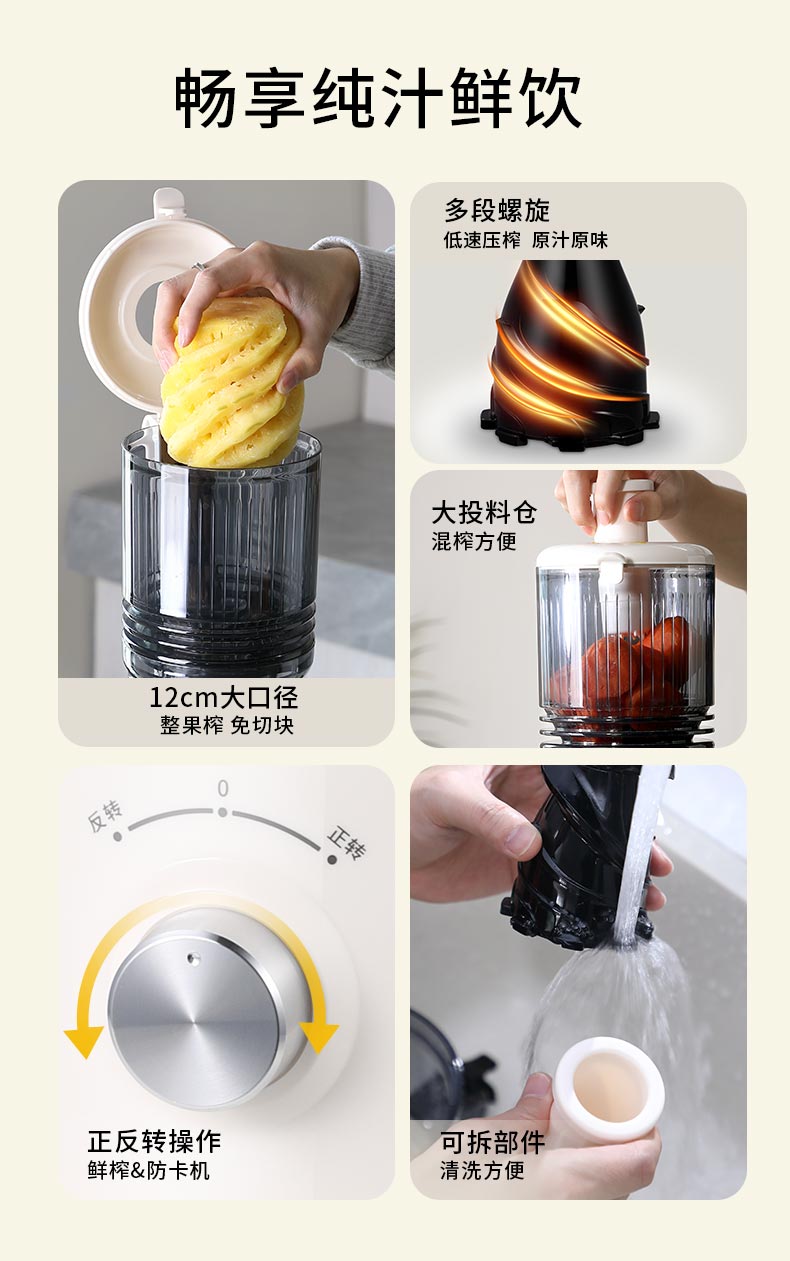 畅享纯汁鲜饮

12cm大口径
整果榨 免切块

多段螺旋
低速压榨 原汁原味

大投料仓
混榨方便

反转
0
正转

正反转操作
鲜榨&防卡机

可拆部件
清洗方便