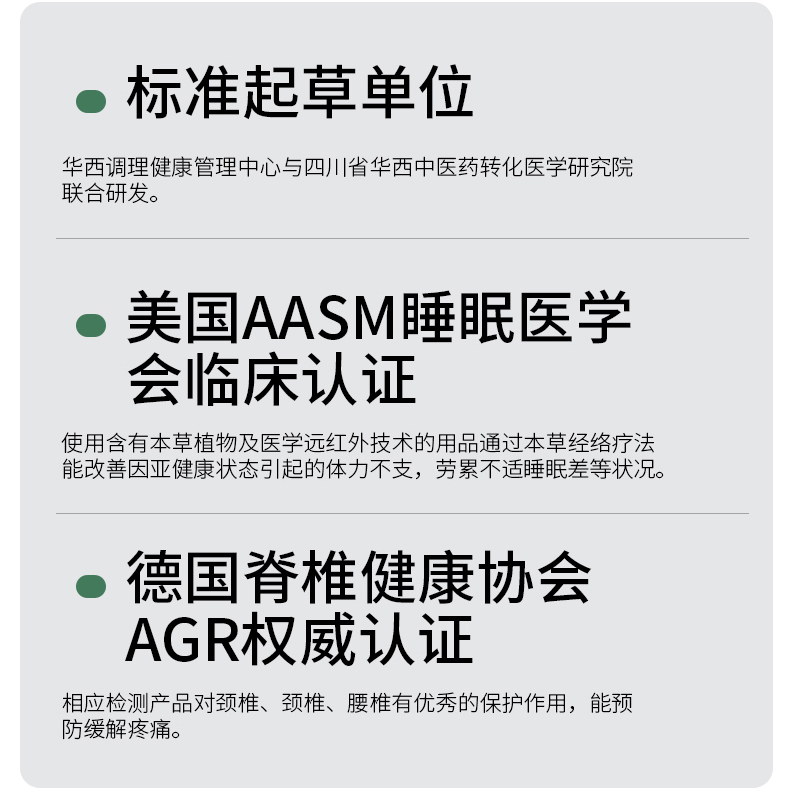 • 标准起草单位

华西调理健康管理中心与四川省华西中医药转化医学研究院联合研发。

• 美国AASM睡眠医学会临床认证

使用含有本草植物及医学远红外技术的用品通过本草经络疗法能改善因亚健康状态引起的体力不支，劳累不适睡眠差等状况。

• 德国脊椎健康协会AGR权威认证

相应检测产品对颈椎、颈椎、腰椎有优秀的保护作用，能预防缓解疼痛。