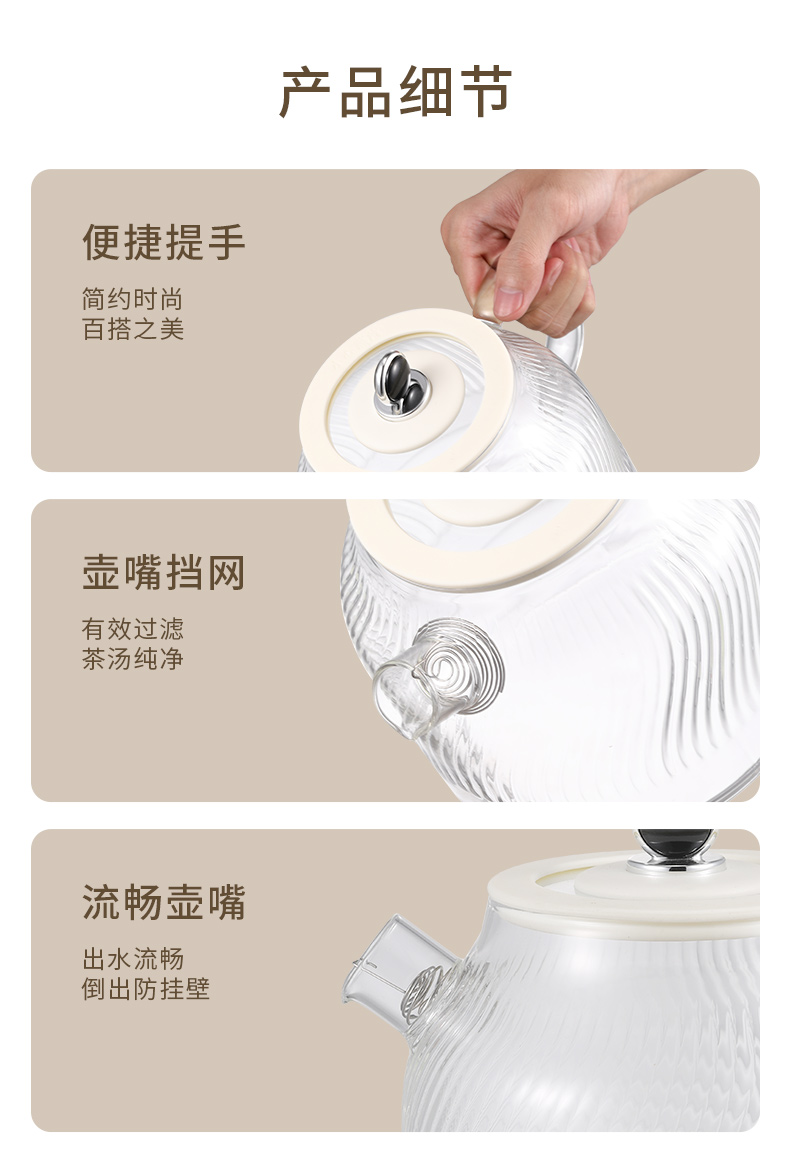 产品细节

便捷提手

简约时尚
百搭之美

壶嘴挡网

有效过滤
茶汤纯净

流畅壶嘴

出水流畅
倒出防挂壁