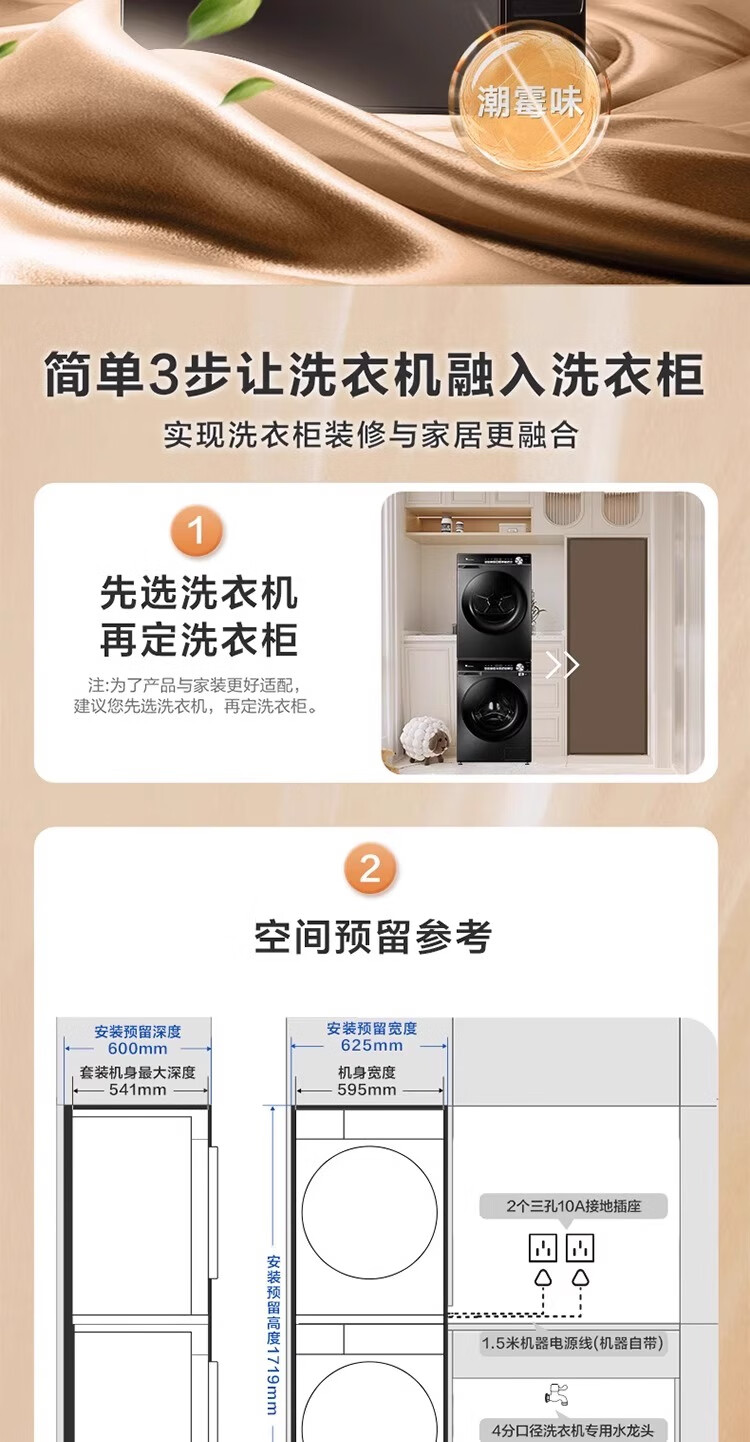 潮霉味

简单3步让洗衣机融入洗衣柜

实现洗衣柜装修与家居更融合

1

先选洗衣机
再定洗衣柜

注:为了产品与家装更好适配,建议您先选洗衣机,再定洗衣柜。

2

空间预留参考

安装预留深度
600mm

套装机身最大深度
541mm

安装预留宽度
625mm

机身宽度
595mm

安装预留高度1719mm

2个三孔10A接地插座

1.5米机器电源线(机器自带)

4分口径洗衣机专用水龙头