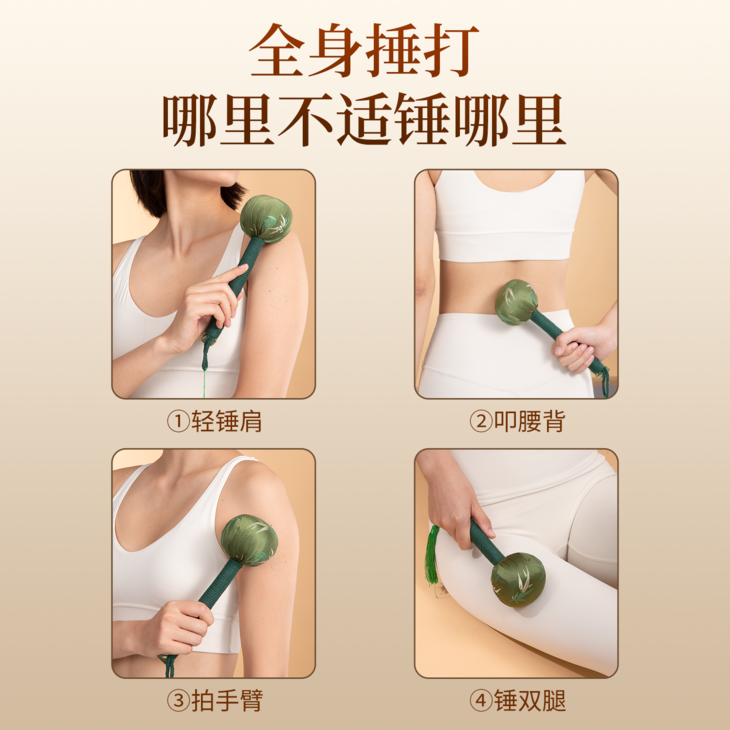 全身捶打
哪里不适锤哪里

①轻锤肩

②叩腰背

③拍手臂

④锤双腿