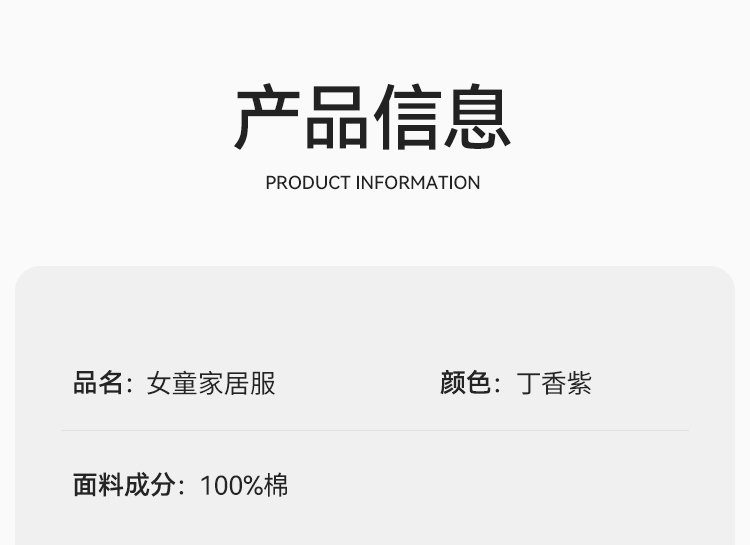 产品信息
PRODUCT INFORMATION

品名：女童家居服

颜色：丁香紫

面料成分：100%棉