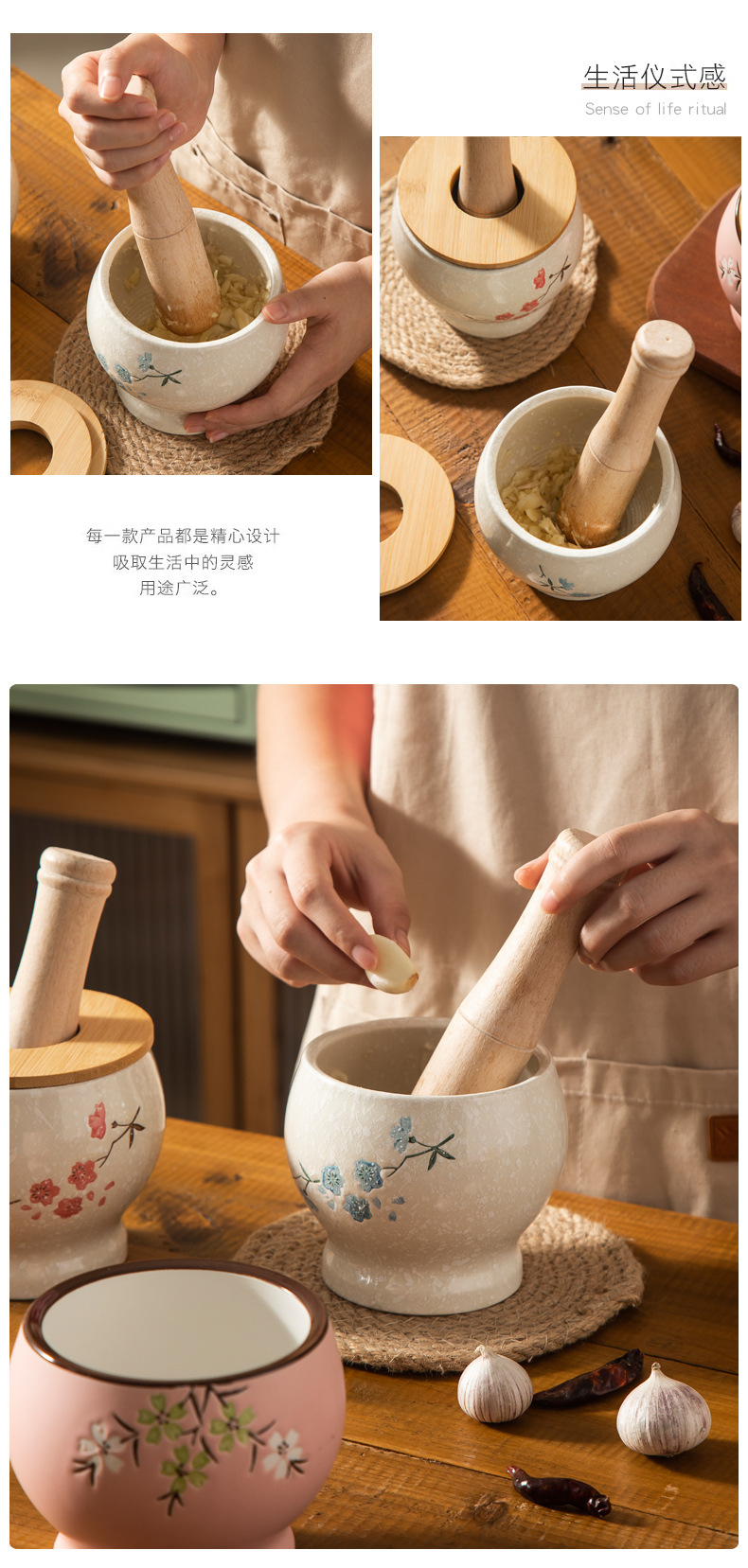 生活仪式感
Sense of life ritual

每一款产品都是精心设计
吸取生活中的灵感
用途广泛。