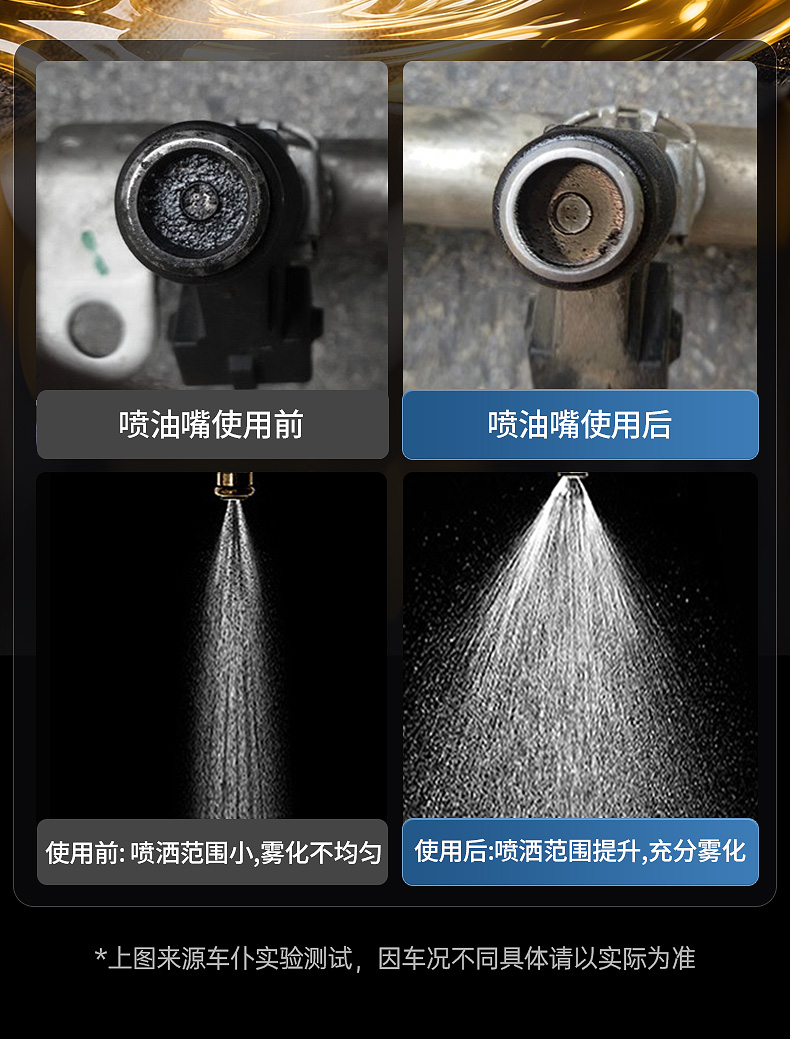 喷油嘴使用前

喷油嘴使用后

使用前: 喷洒范围小,雾化不均匀

使用后:喷洒范围提升,充分雾化

*上图来源车仆实验测试，因车况不同具体请以实际为准