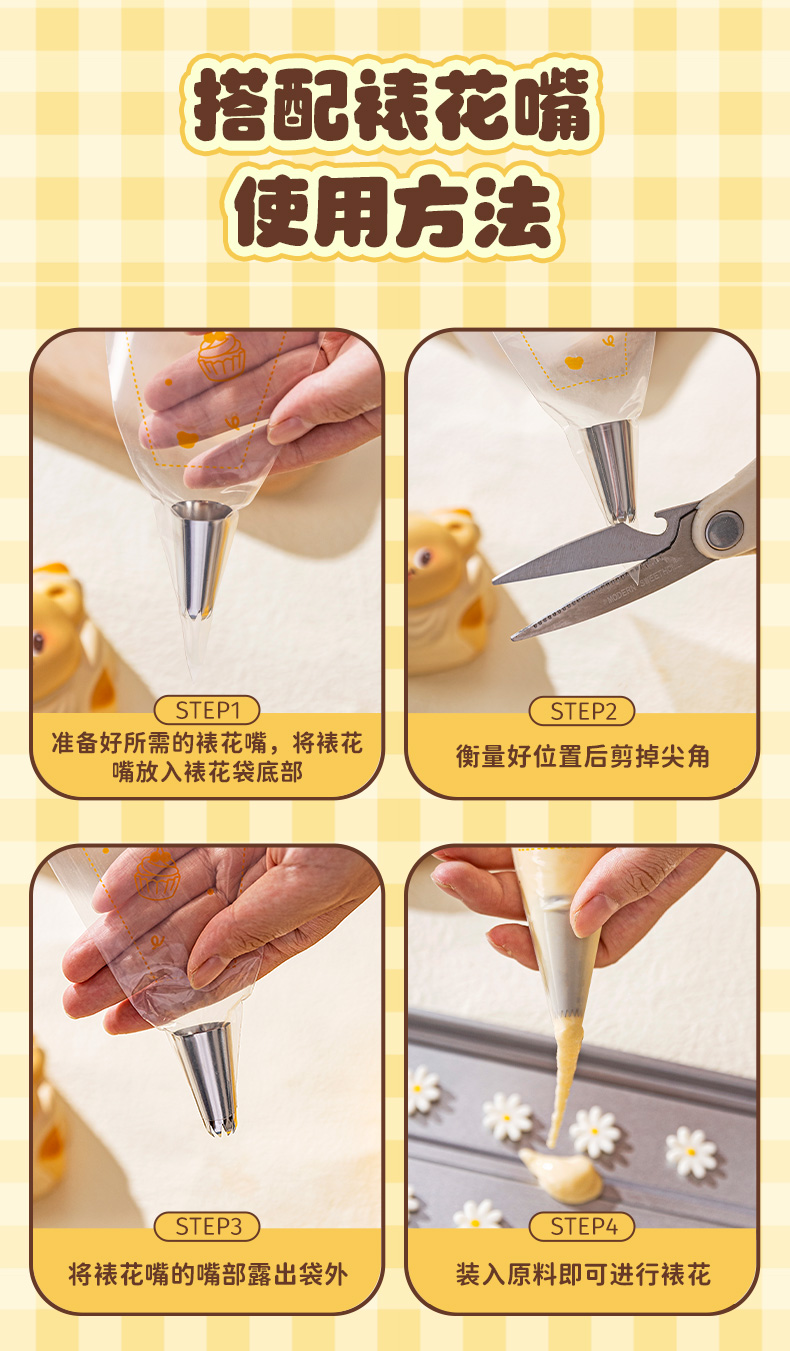 搭配裱花嘴
使用方法

STEP1
准备好所需的裱花嘴，将裱花嘴放入裱花袋底部

STEP2
衡量好位置后剪掉尖角

STEP3
将裱花嘴的嘴部露出袋外

STEP4
装入原料即可进行裱花