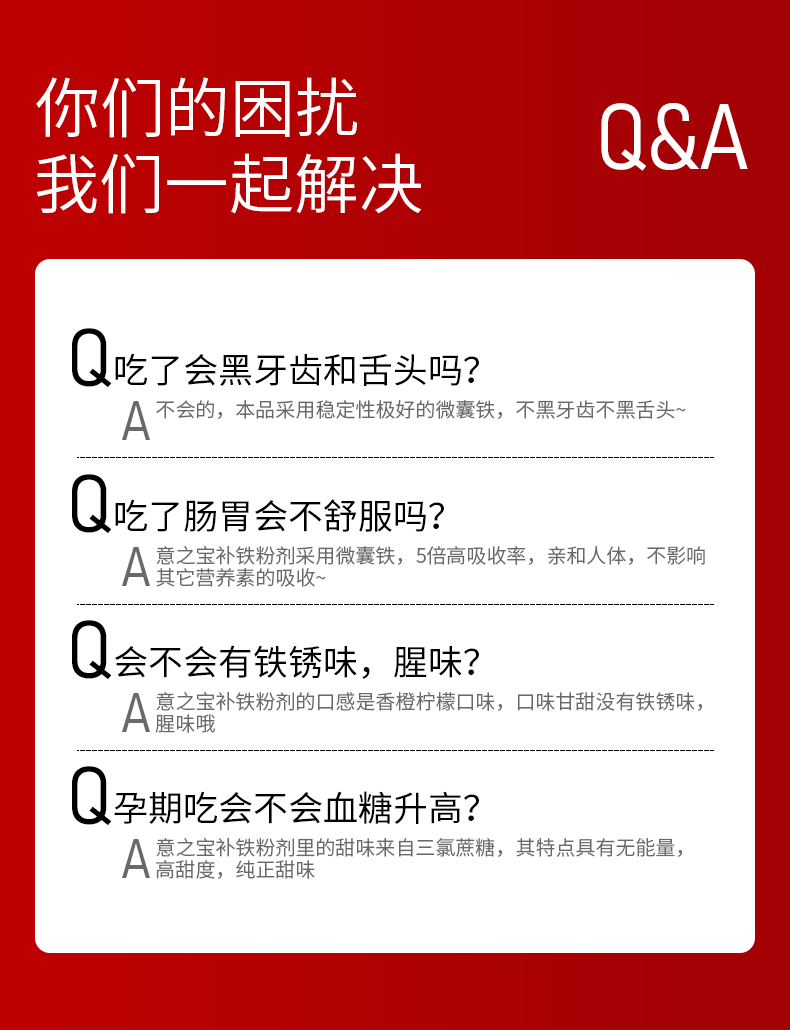 你们的困扰
我们一起解决

Q&A

Q吃了会黑牙齿和舌头吗?

A不会的，本品采用稳定性极好的微囊铁，不黑牙齿不黑舌头~

Q吃了肠胃会不舒服吗?

A意之宝补铁粉剂采用微囊铁，5倍高吸收率，亲和人体，不影响其它营养素的吸收~

Q会不会有铁锈味，腥味?

A意之宝补铁粉剂的口感是香橙柠檬口味，口味甘甜没有铁锈味，腥味哦

Q孕期吃会不会血糖升高?

A意之宝补铁粉剂里的甜味来自三氯蔗糖，其特点具有无能量，高甜度，纯正甜味