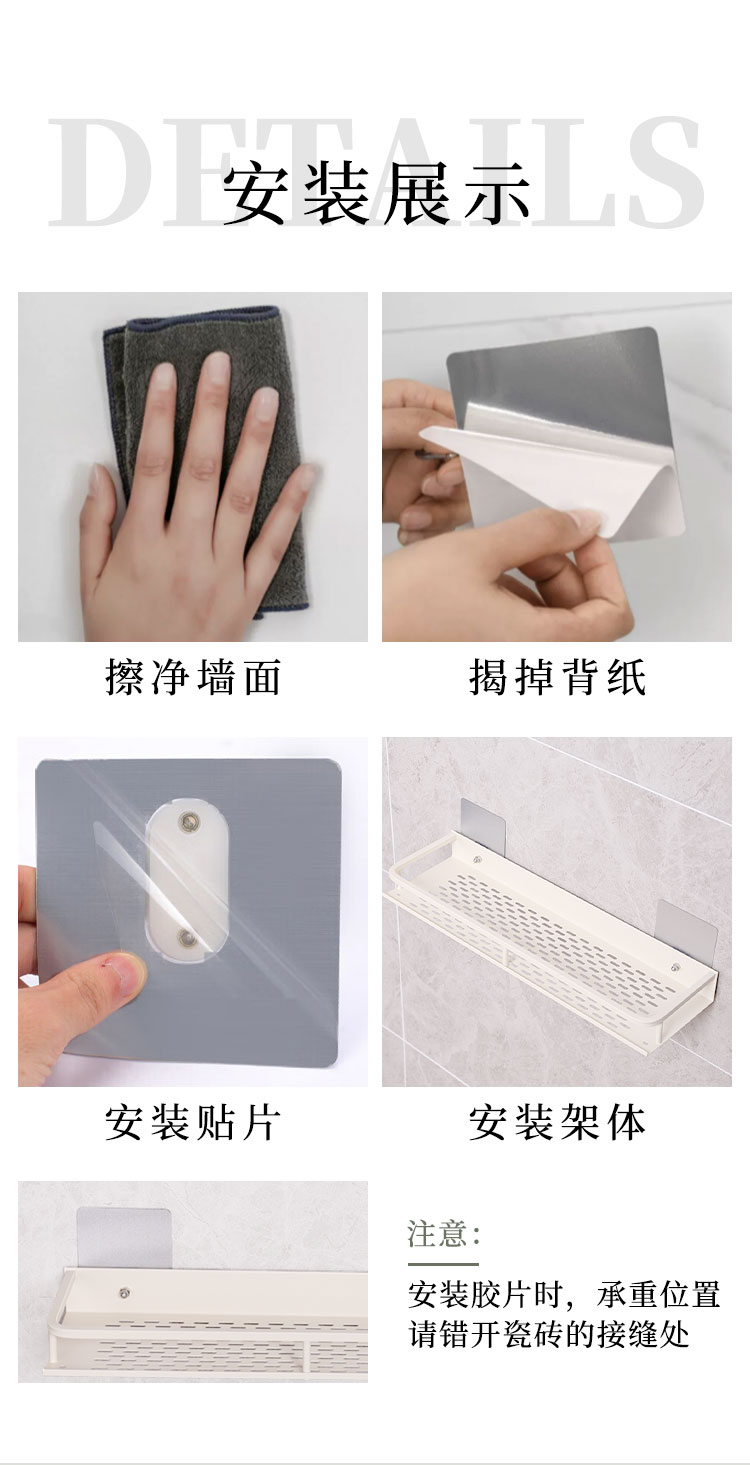 DETAILS
安装展示

擦净墙面

揭掉背纸

安装贴片

安装架体

注意:

安装胶片时，承重位置请错开瓷砖的接缝处