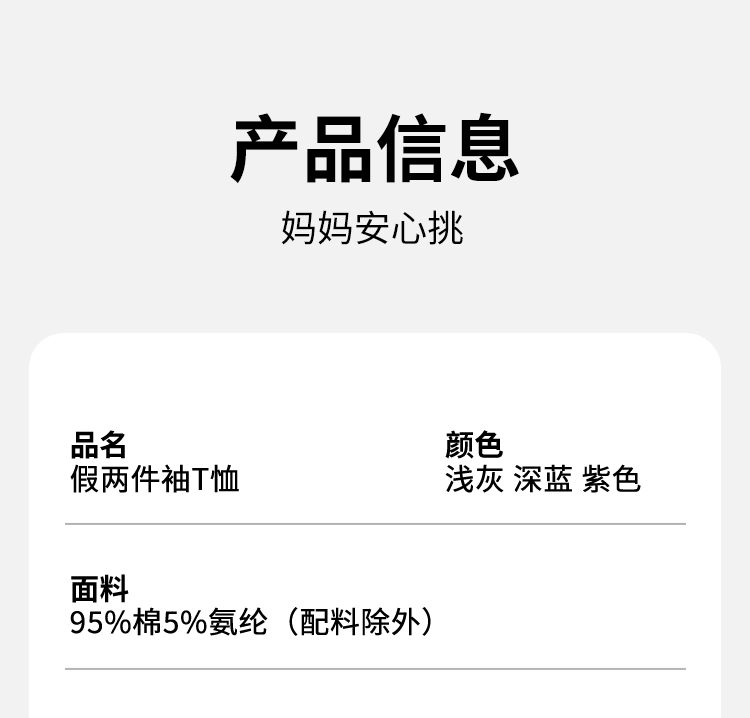 产品信息
妈妈安心挑

品名
假两件袖T恤

颜色
浅灰 深蓝 紫色

面料
95%棉5%氨纶（配料除外）