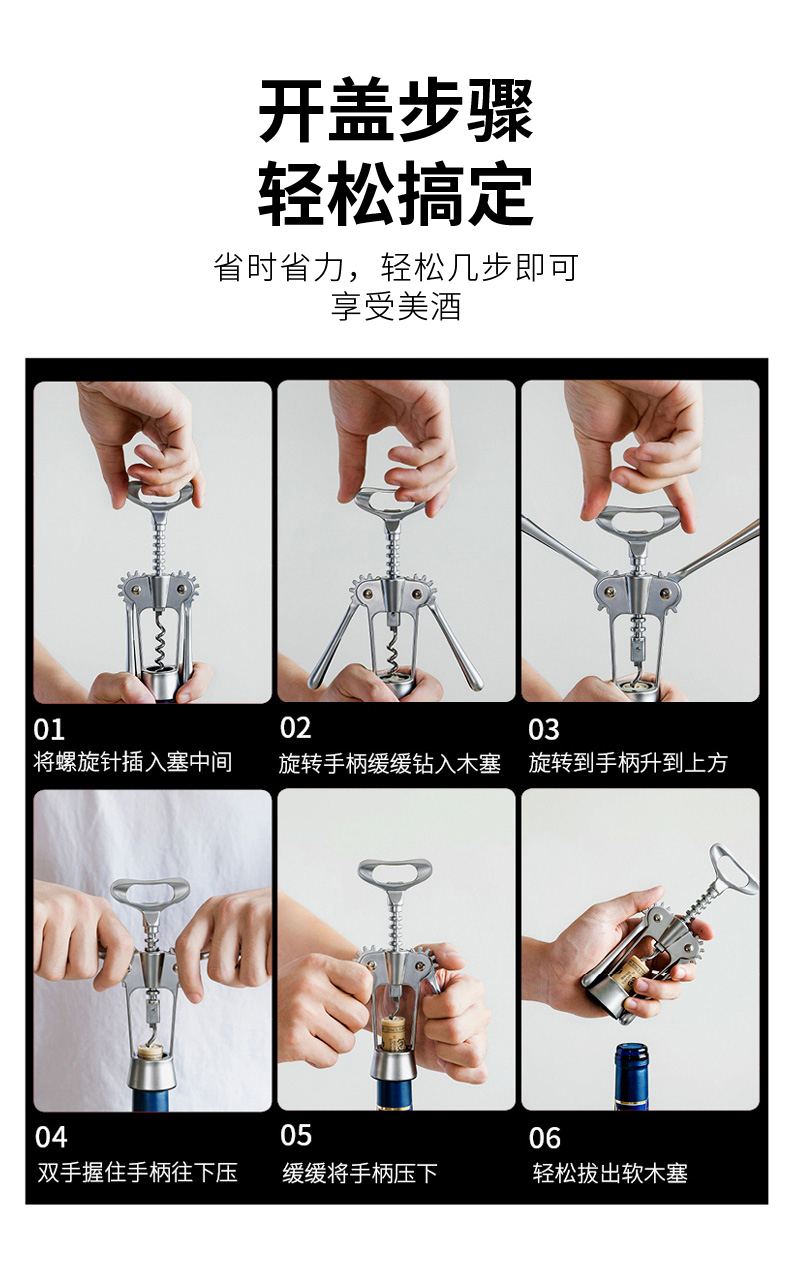 开盖步骤
轻松搞定

省时省力，轻松几步即可
享受美酒

01
将螺旋针插入塞中间

02
旋转手柄缓缓钻入木塞

03
旋转到手柄升到上方

04
双手握住手柄往下压

05
缓缓将手柄压下

06
轻松拔出软木塞