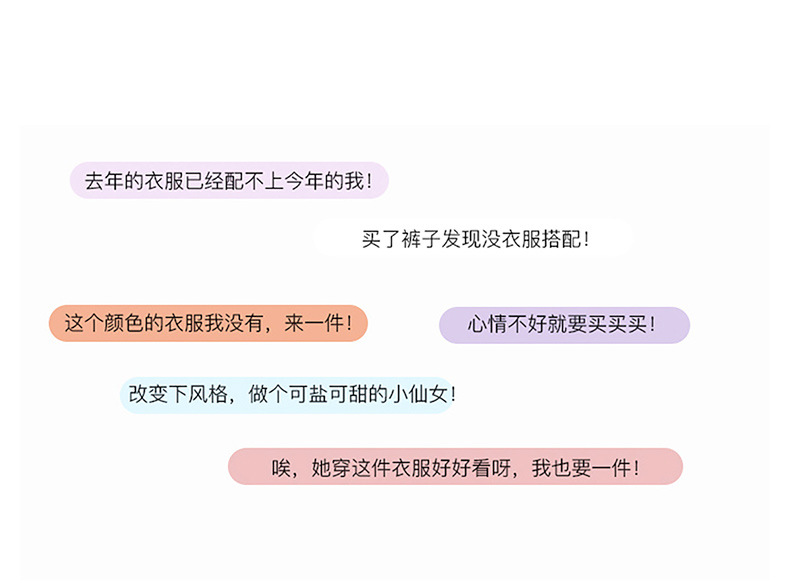 去年的衣服已经配不上今年的我！

买了裤子发现没衣服搭配！

这个颜色的衣服我没有，来一件！

心情不好就要买买买！

改变下风格，做个可盐可甜的小仙女！

唉，她穿这件衣服好好看呀，我也要一件！