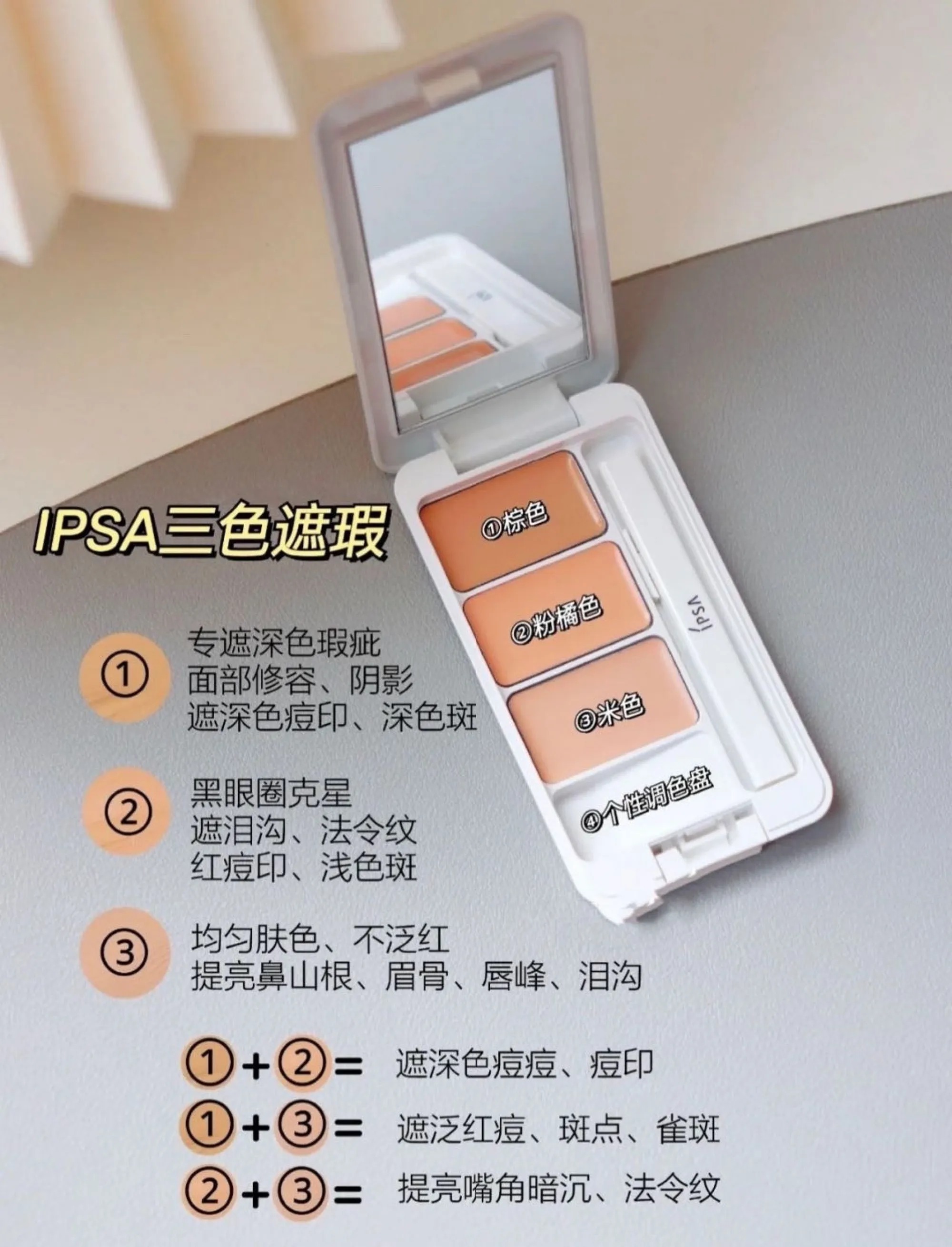 IPSA三色遮瑕

①棕色

②粉橘色

③米色

④个性调色盘

IPSA

① 专遮深色瑕疵
面部修容、阴影
遮深色痘印、深色斑

② 黑眼圈克星
遮泪沟、法令纹
红痘印、浅色斑

③ 均匀肤色、不泛红
提亮鼻山根、眉骨、唇峰、泪沟

①+②= 遮深色痘痘、痘印
①+③= 遮泛红痘、斑点、雀斑
②+③= 提亮嘴角暗沉、法令纹