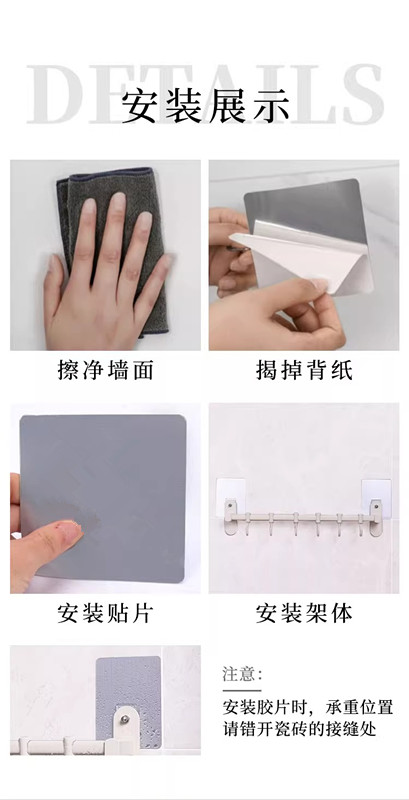 DETAILS
安装展示

擦净墙面

揭掉背纸

安装贴片

安装架体

注意：
安装胶片时，承重位置请错开瓷砖的接缝处