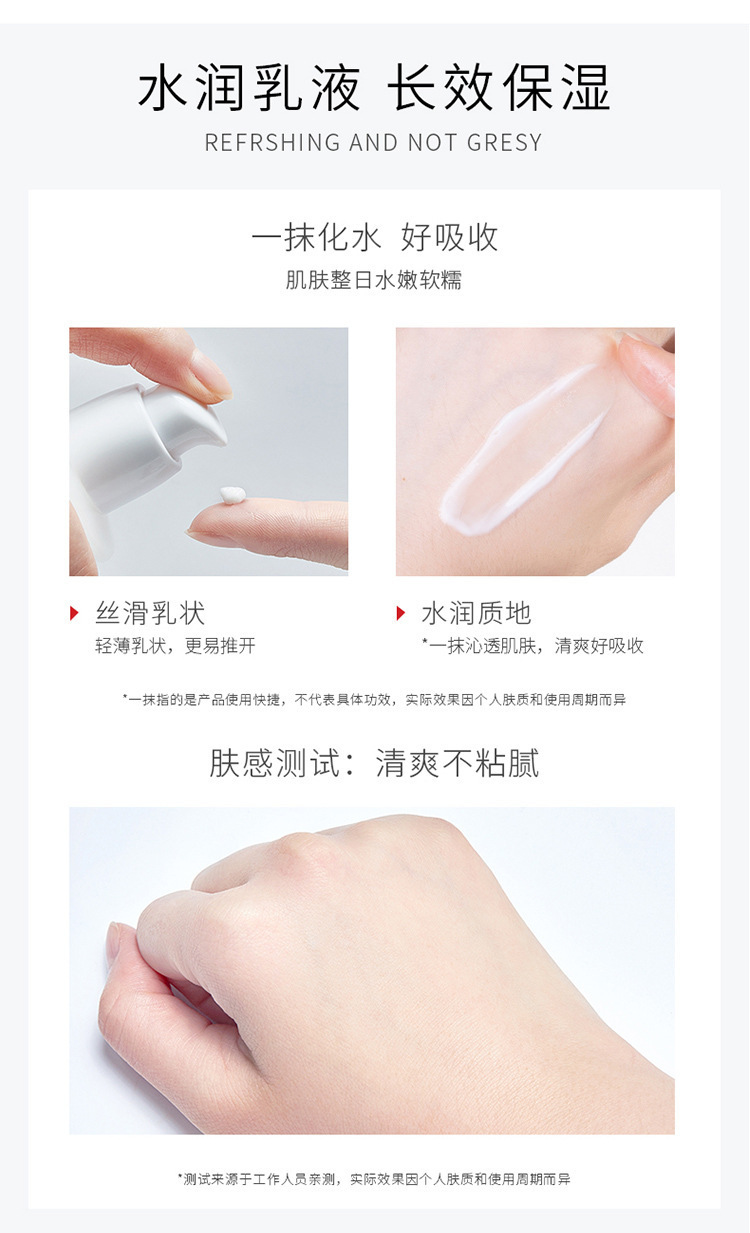 水润乳液 长效保湿

REFRSHING AND NOT GRESY

一抹化水 好吸收

肌肤整日水嫩软糯

丝滑乳状

轻薄乳状，更易推开

水润质地

*一抹沁透肌肤，清爽好吸收

*一抹指的是产品使用快捷，不代表具体功效，实际效果因个人肤质和使用周期而异

肤感测试：清爽不粘腻

*测试来源于工作人员亲测，实际效果因个人肤质和使用周期而异