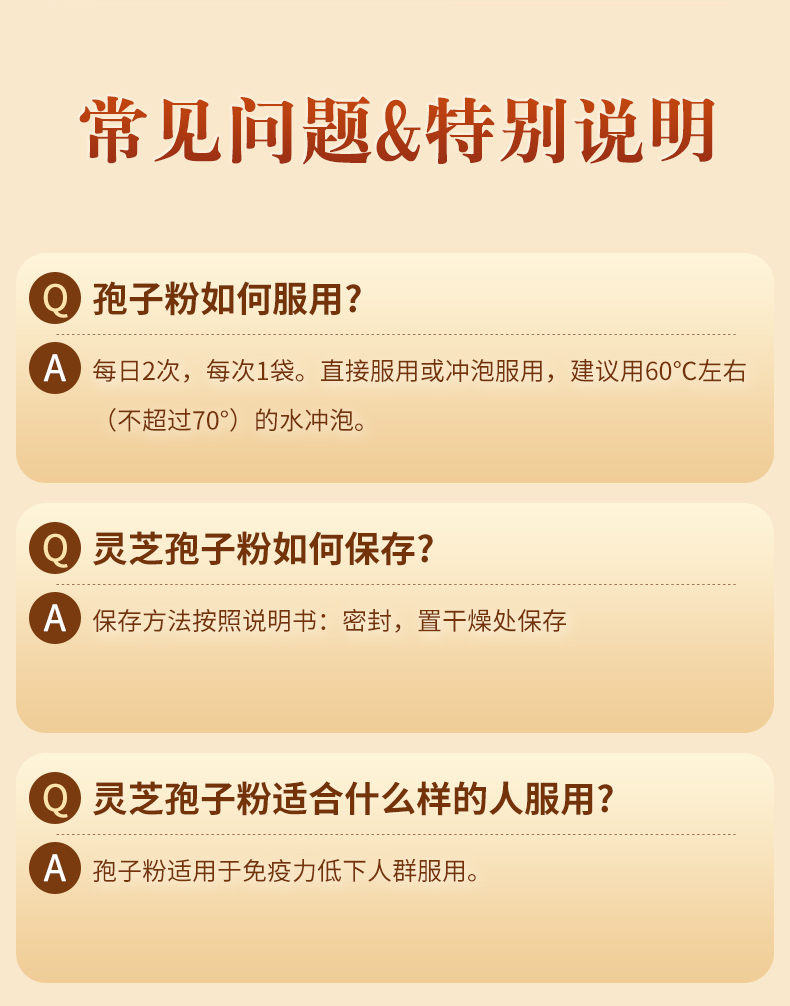 常见问题&特别说明

Q 孢子粉如何服用？

A 每日2次，每次1袋。直接服用或冲泡服用，建议用60°C左右（不超过70°）的水冲泡。

Q 灵芝孢子粉如何保存？

A 保存方法按照说明书：密封，置干燥处保存

Q 灵芝孢子粉适合什么样的人服用？

A 孢子粉适用于免疫力低下人群服用。